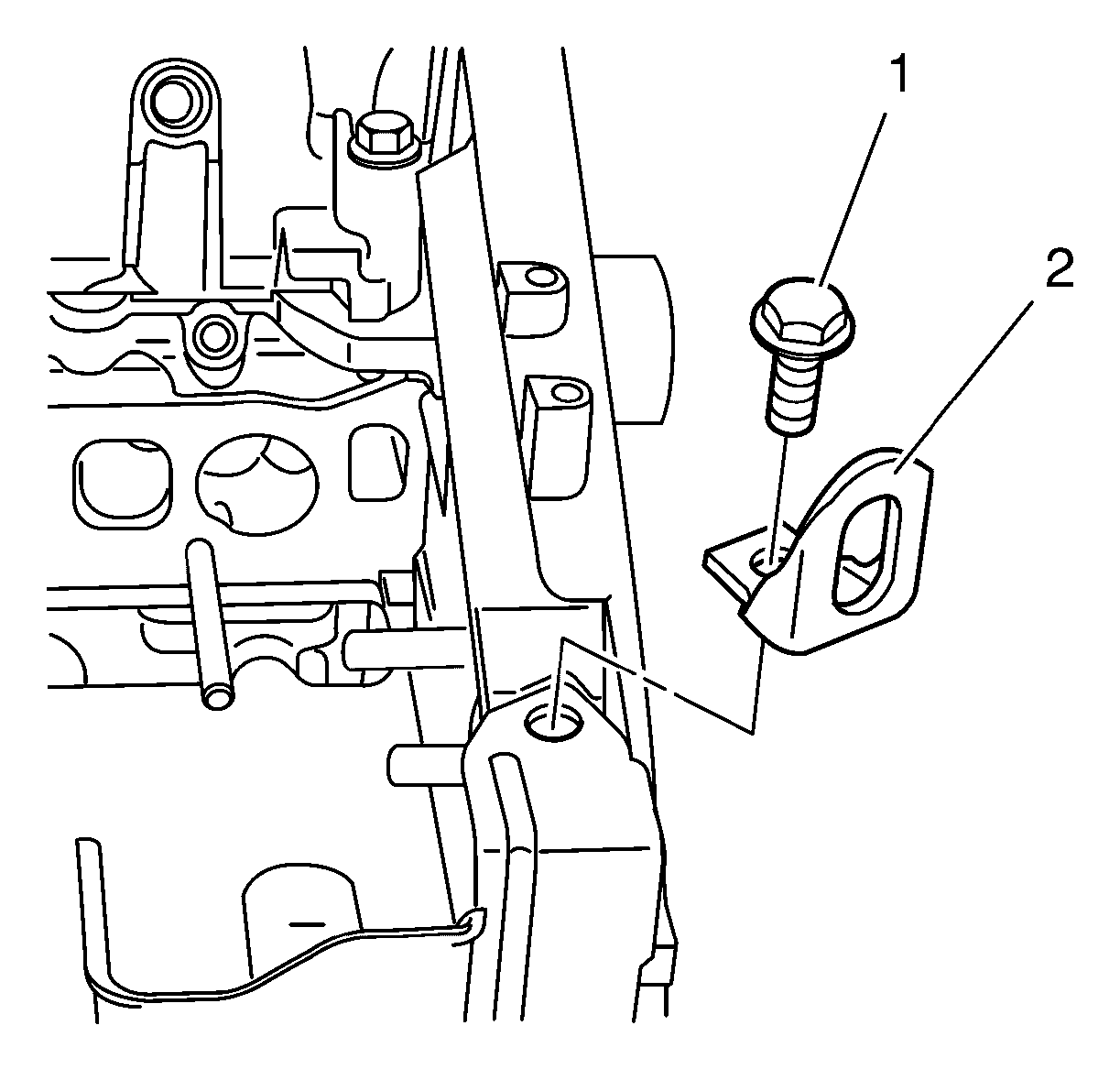 1
2