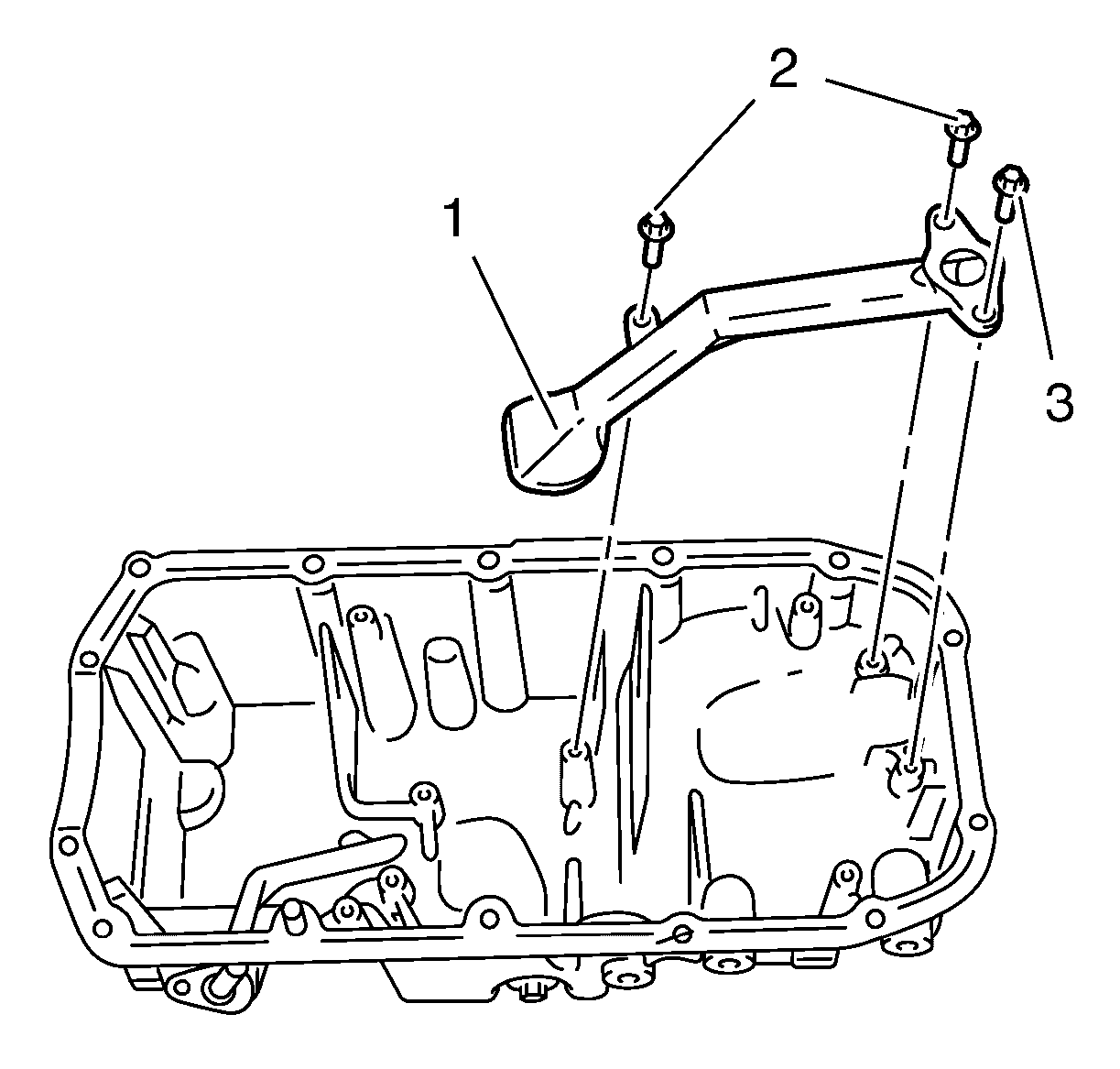 2
1
3