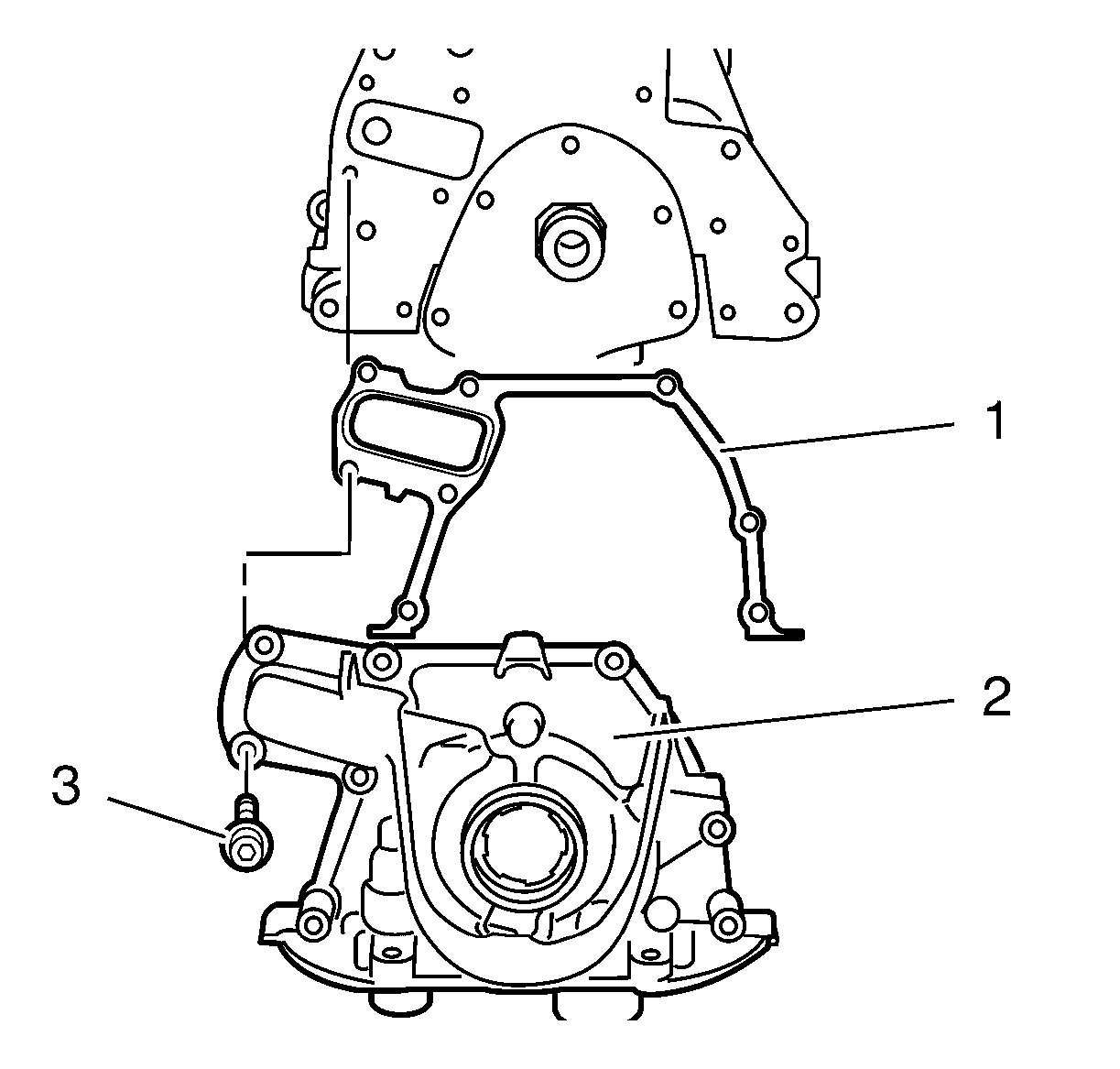 1
2
3