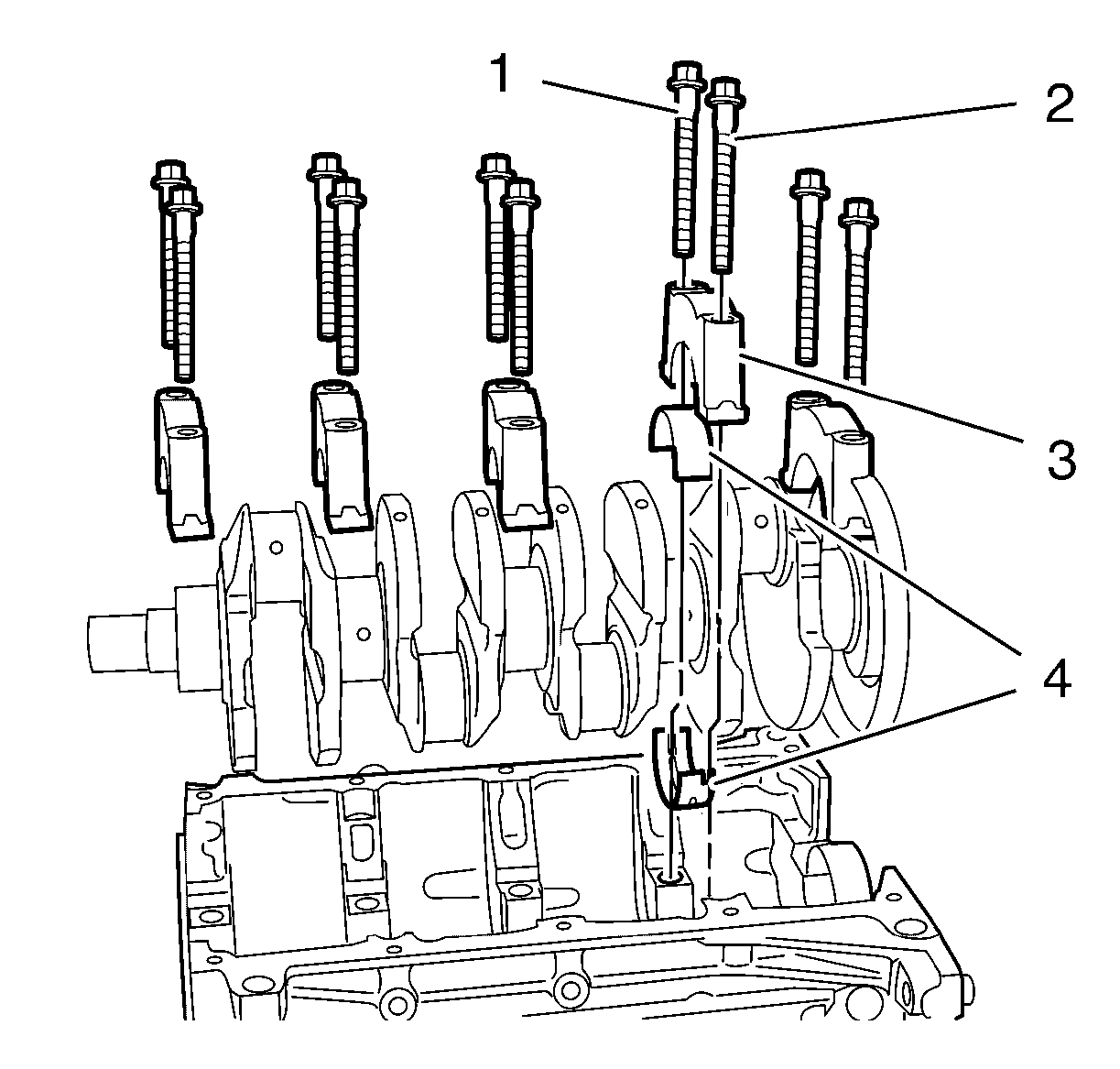 1
2
3
4