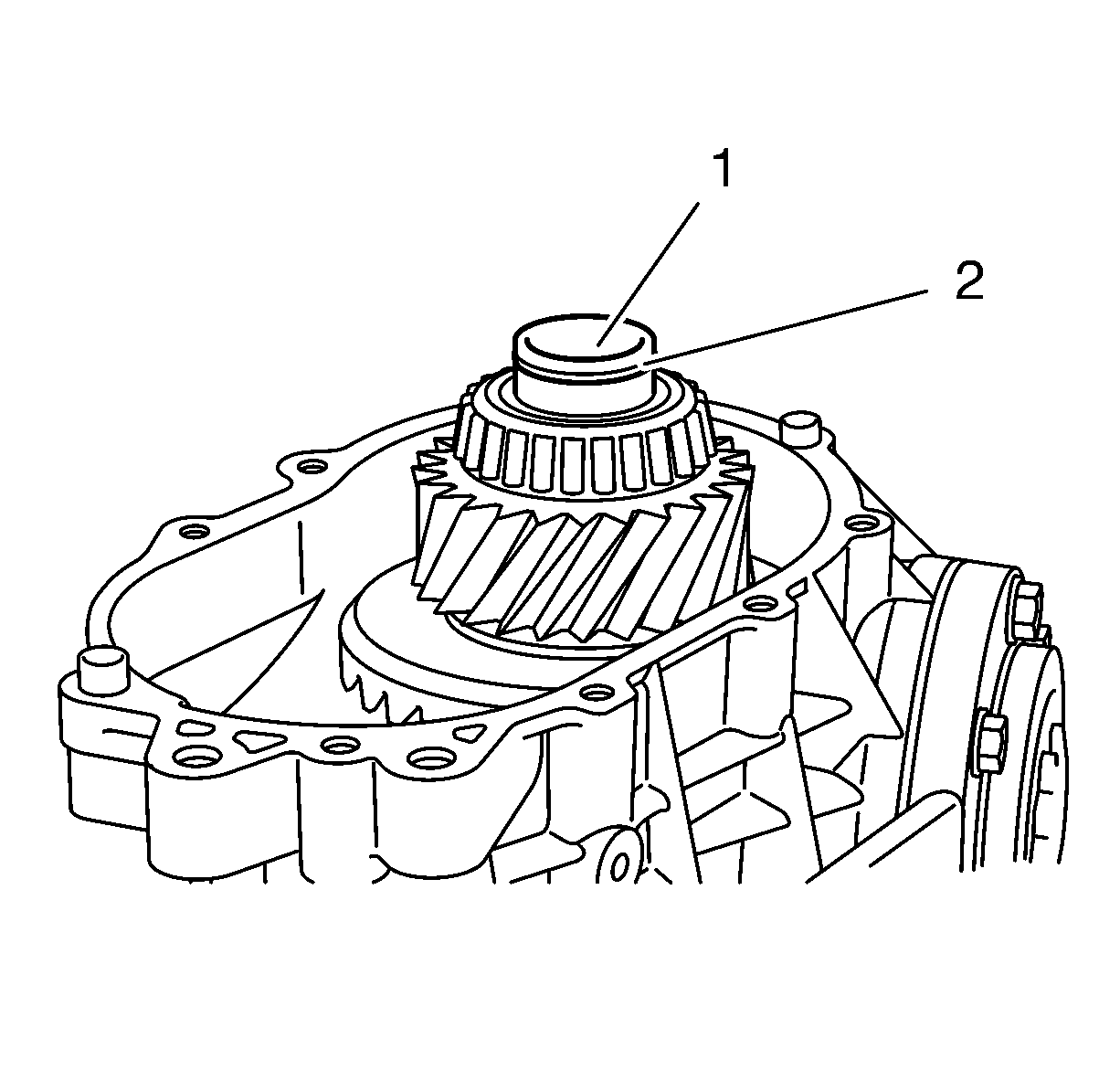 1
2