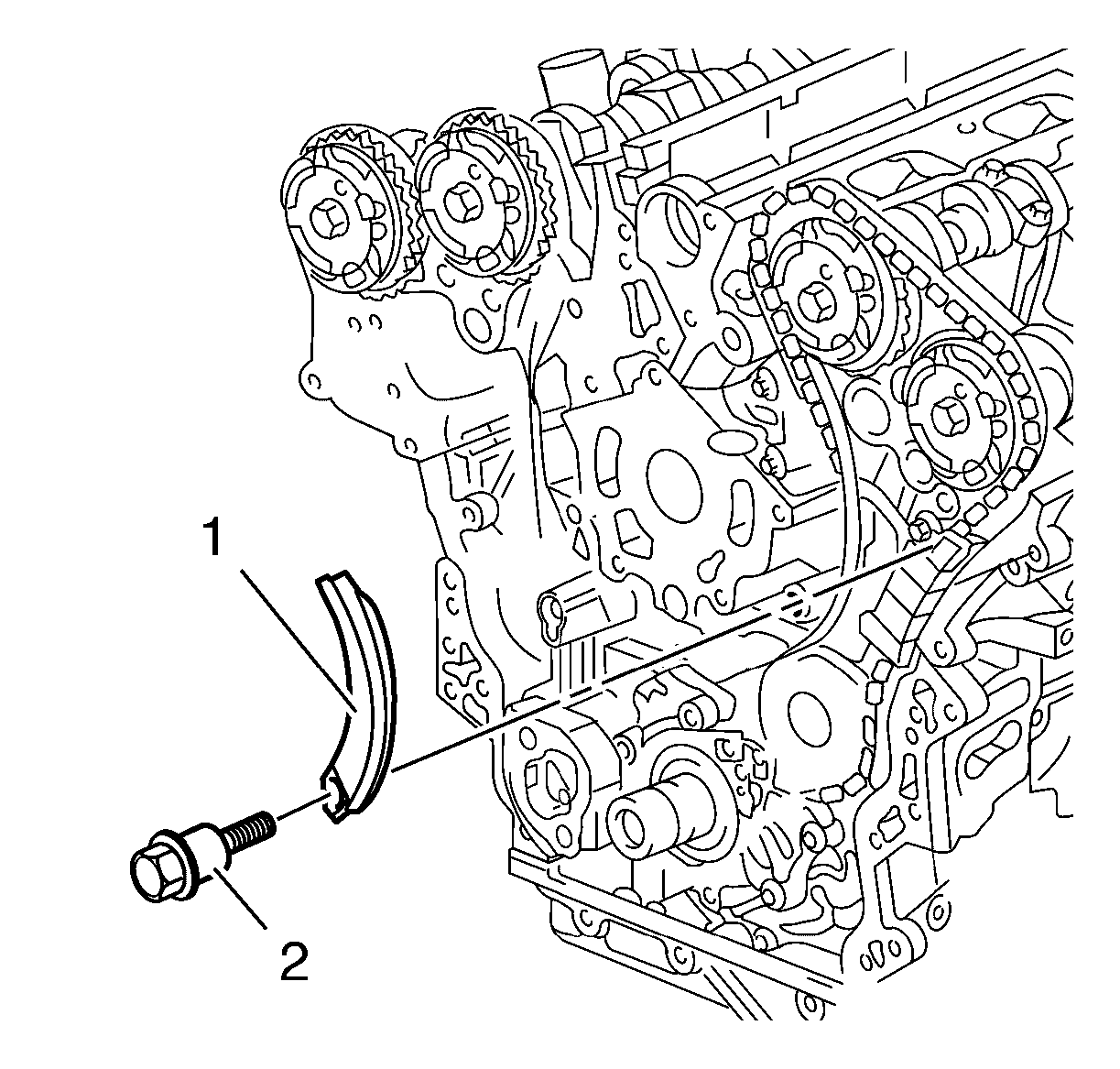 1

2