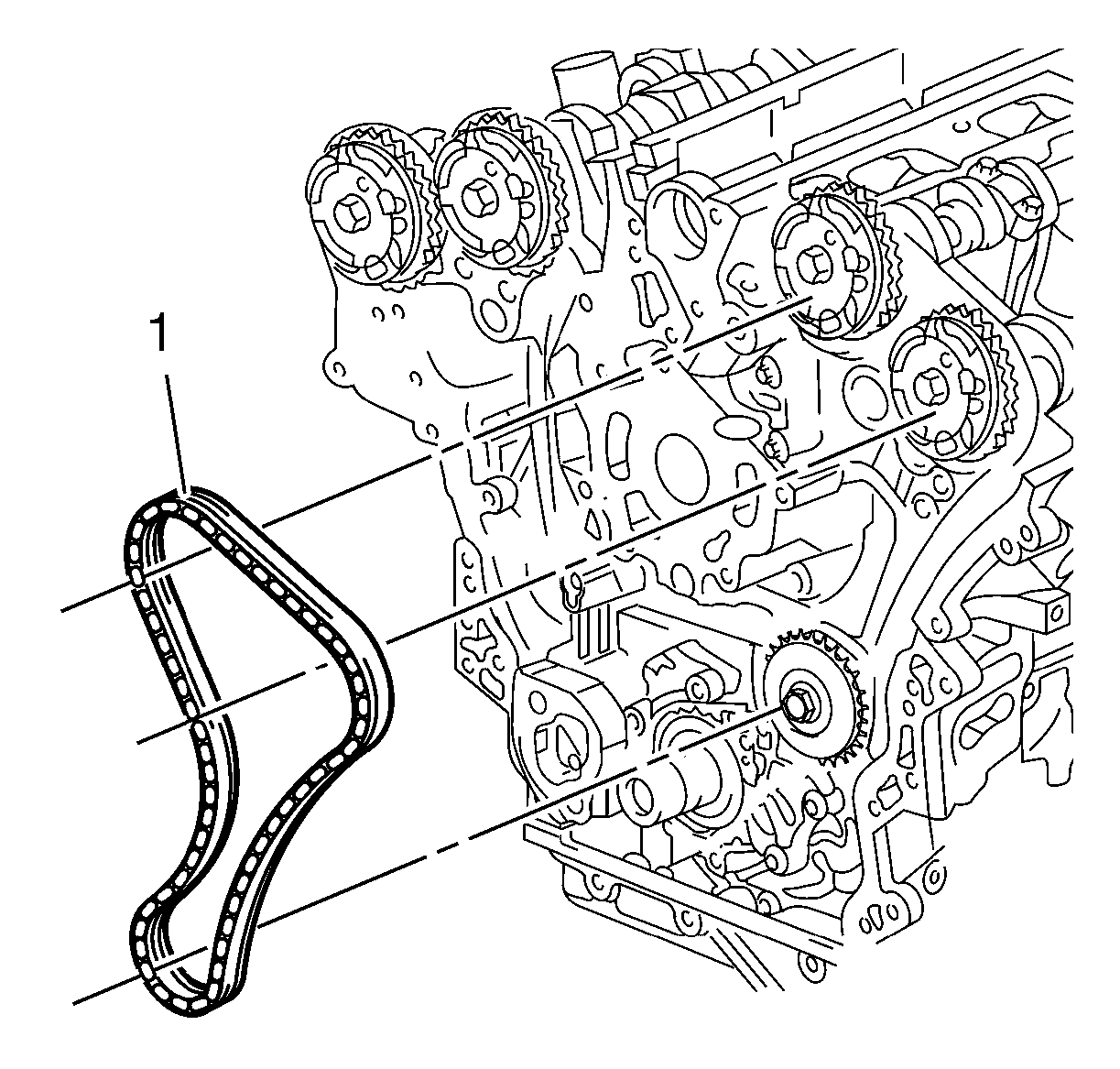 1