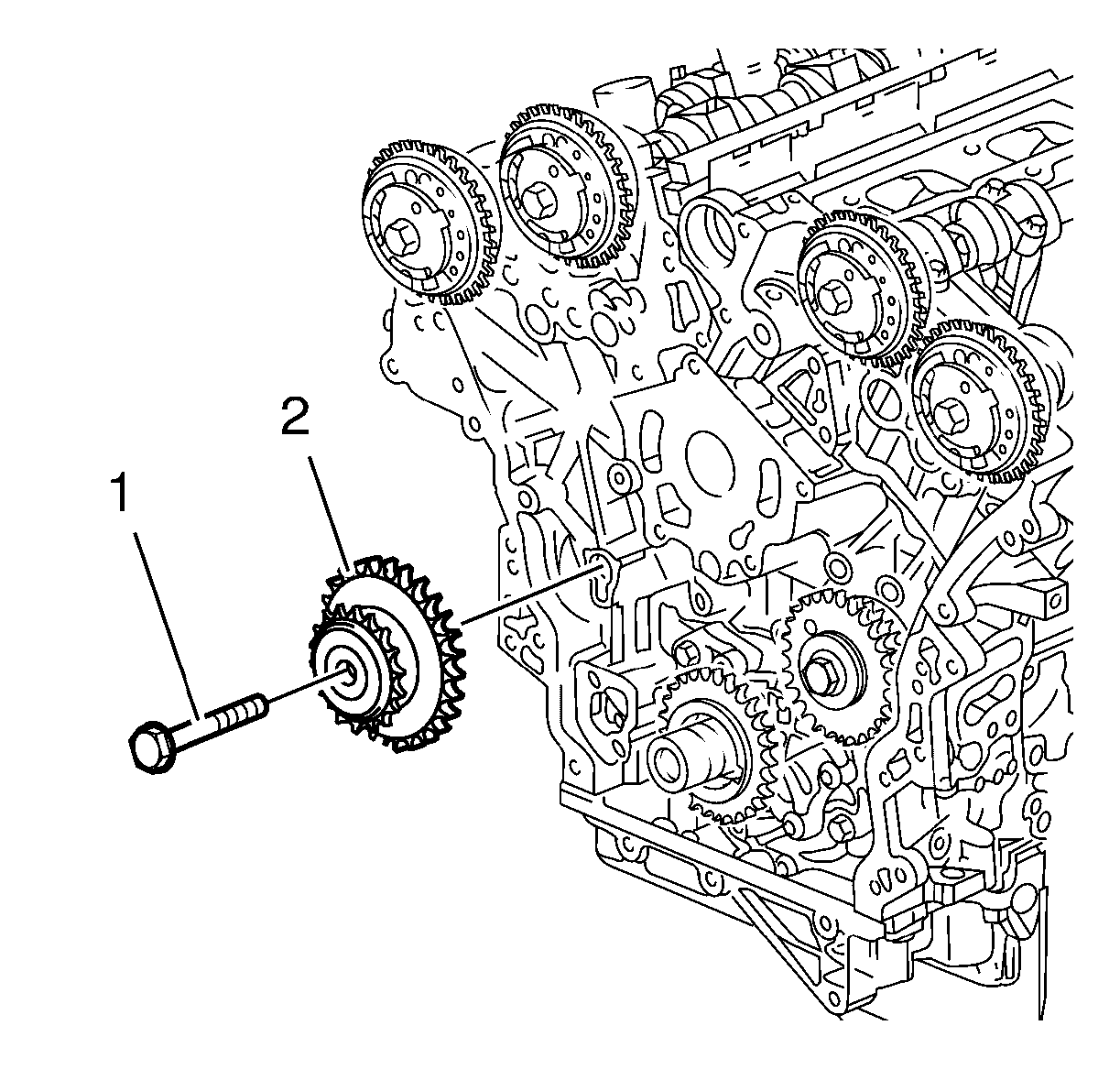 2

1