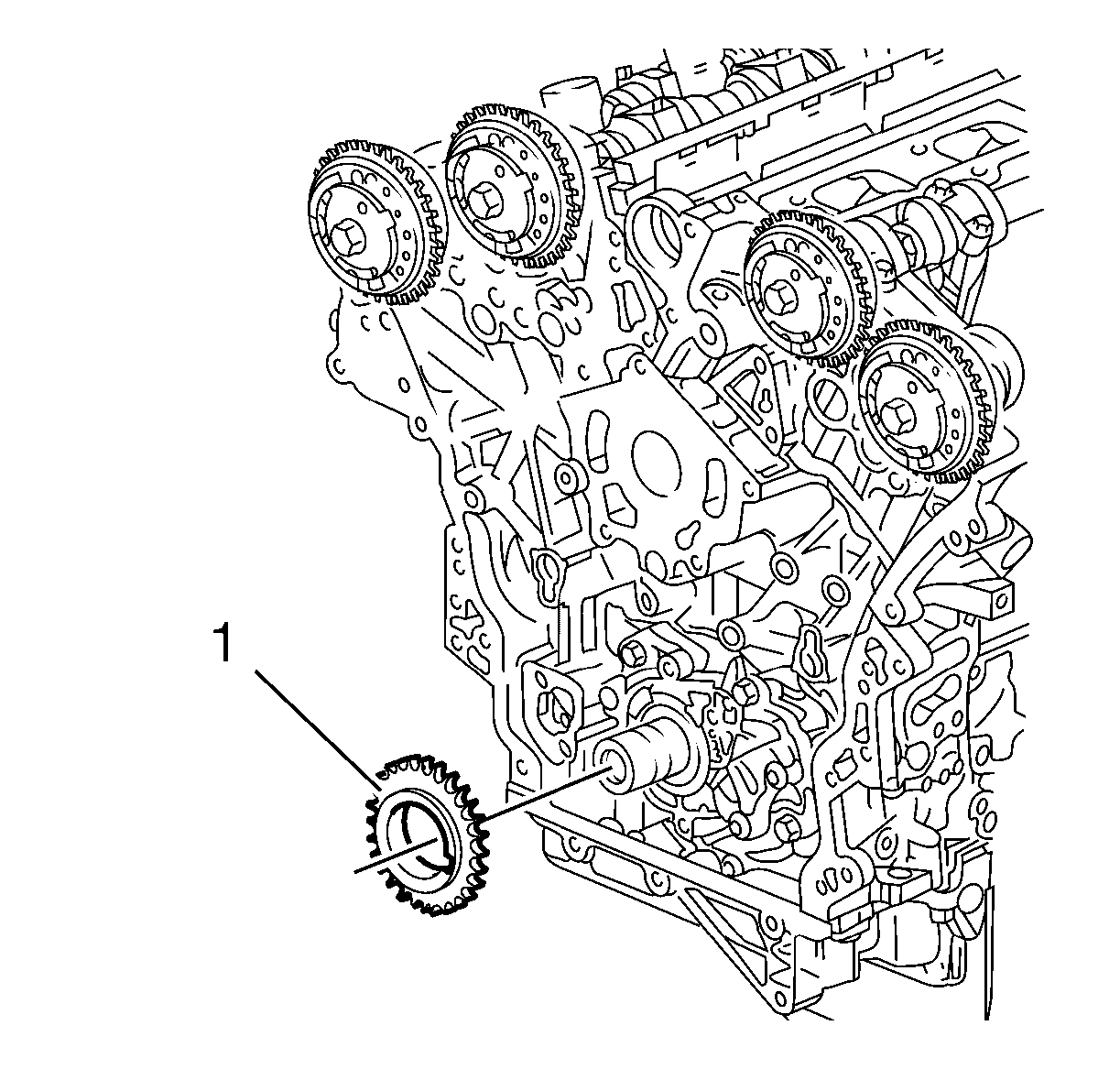 1