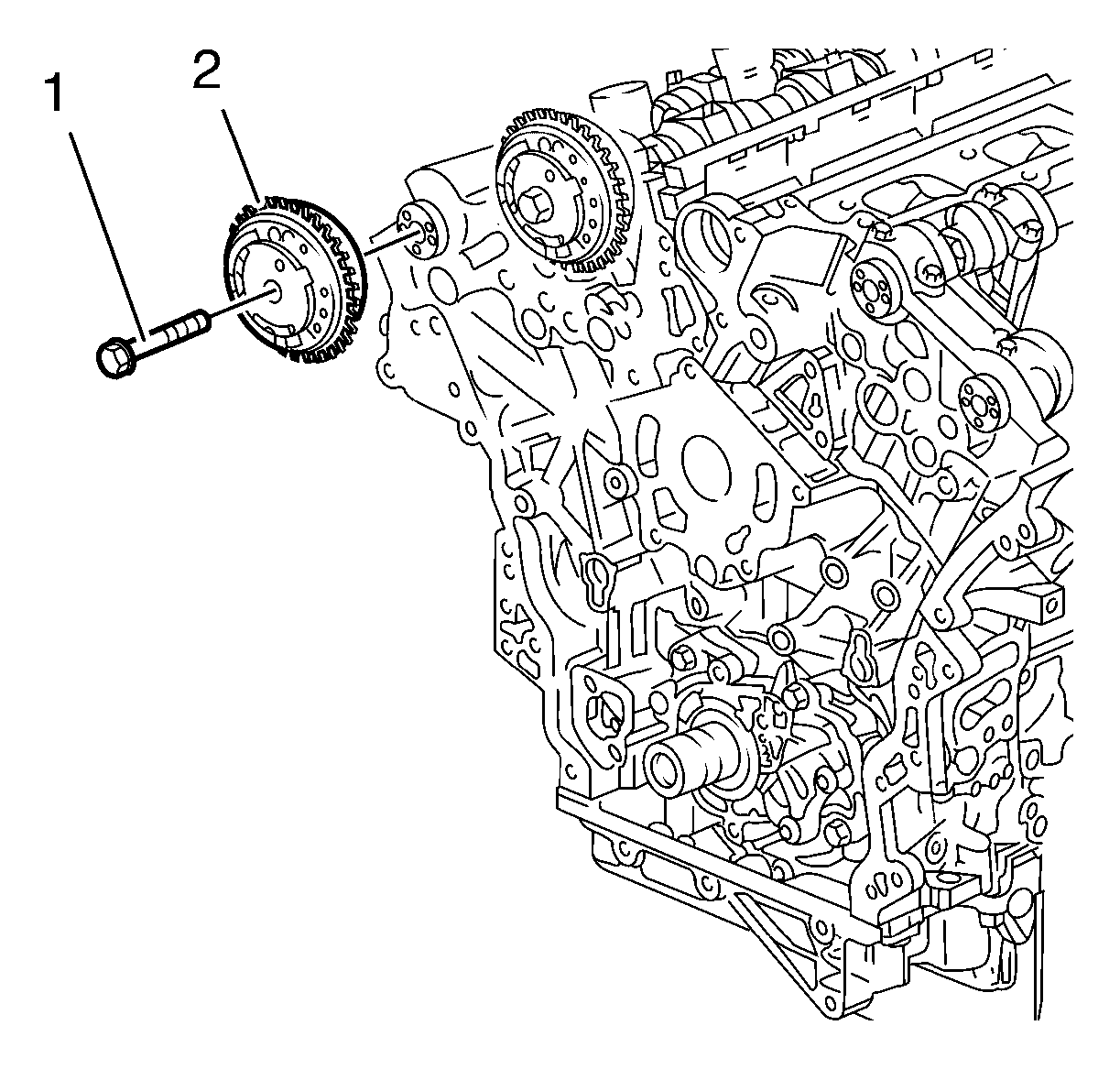 1

2