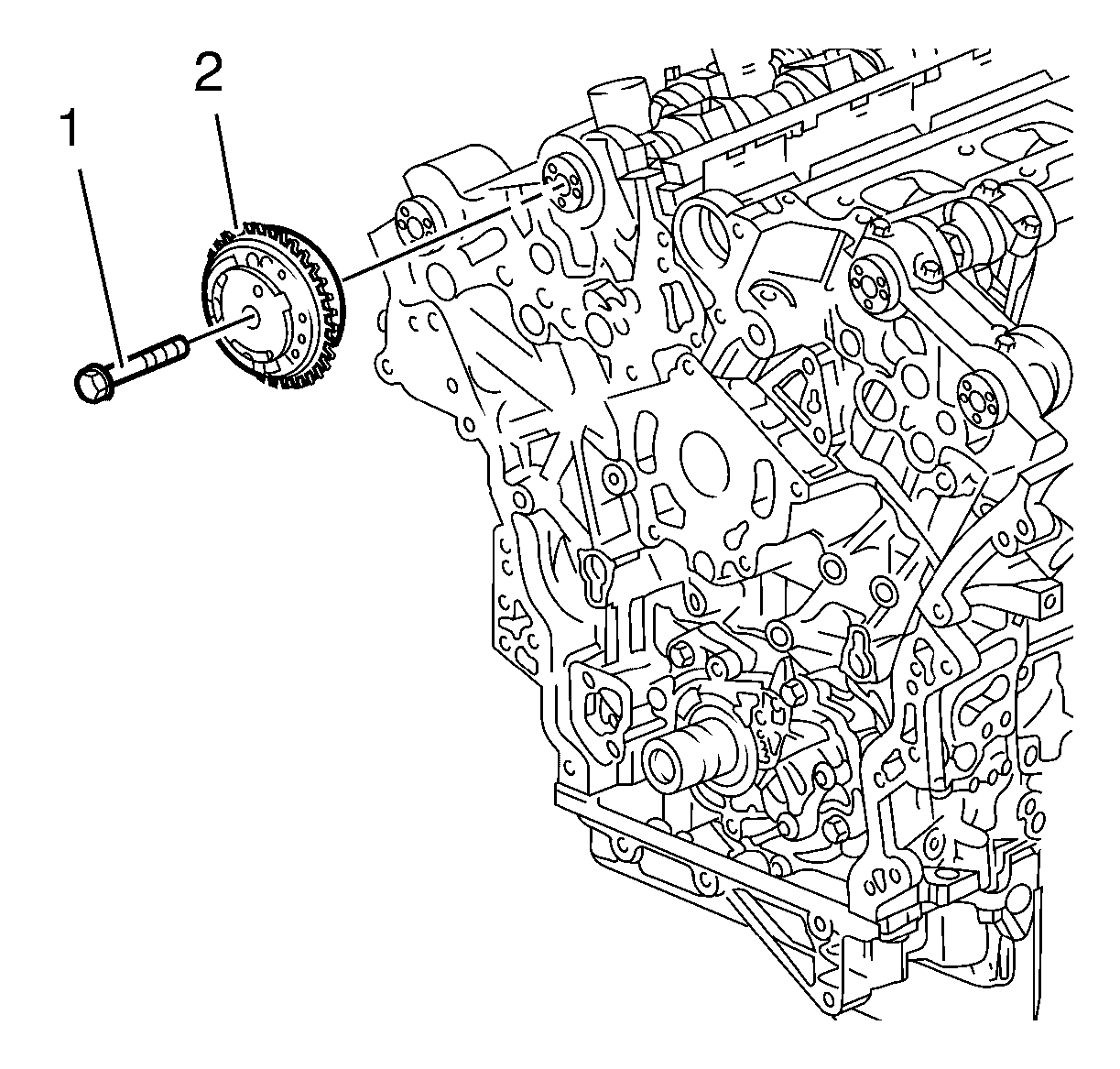 1
2