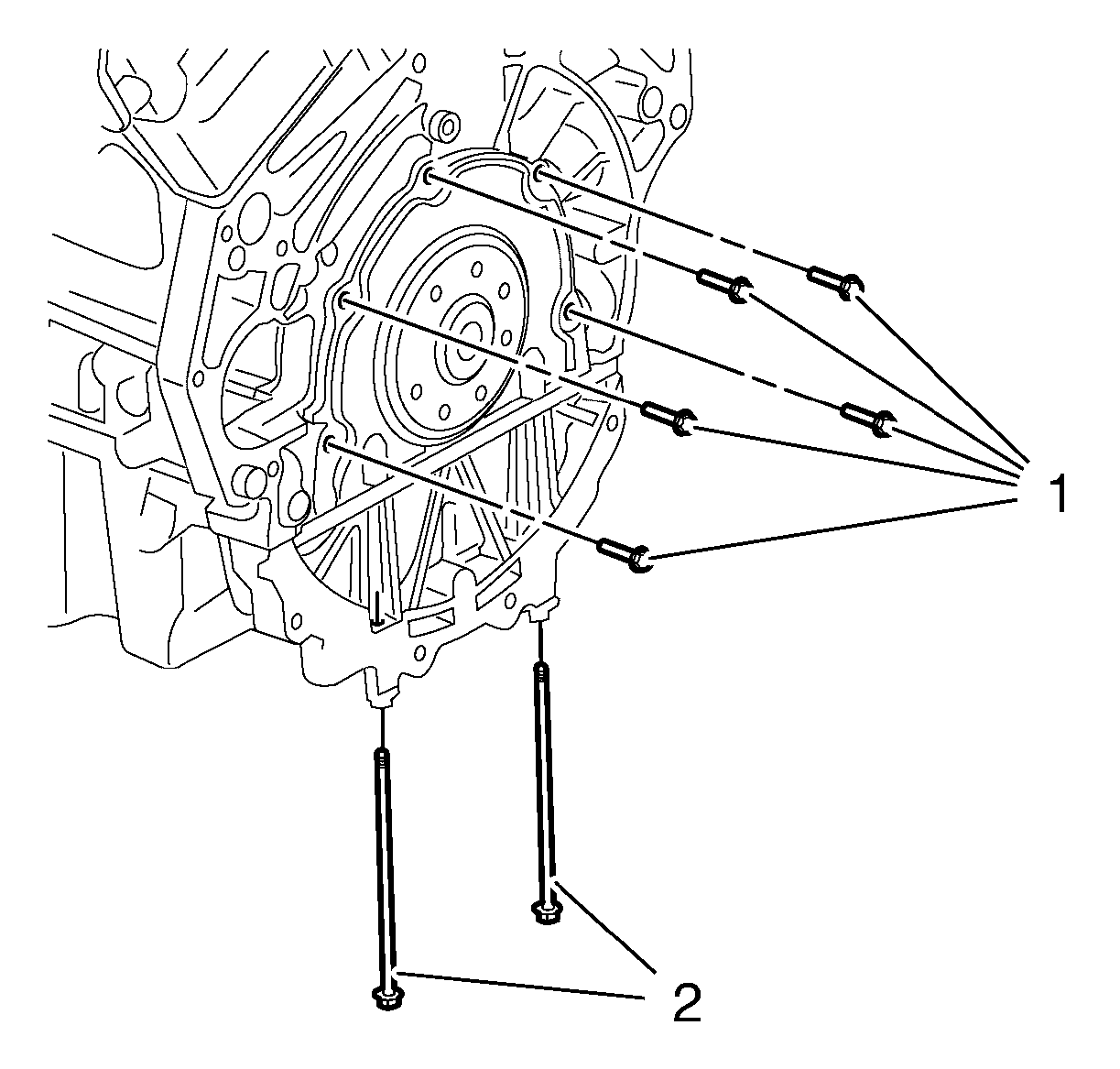 1
2