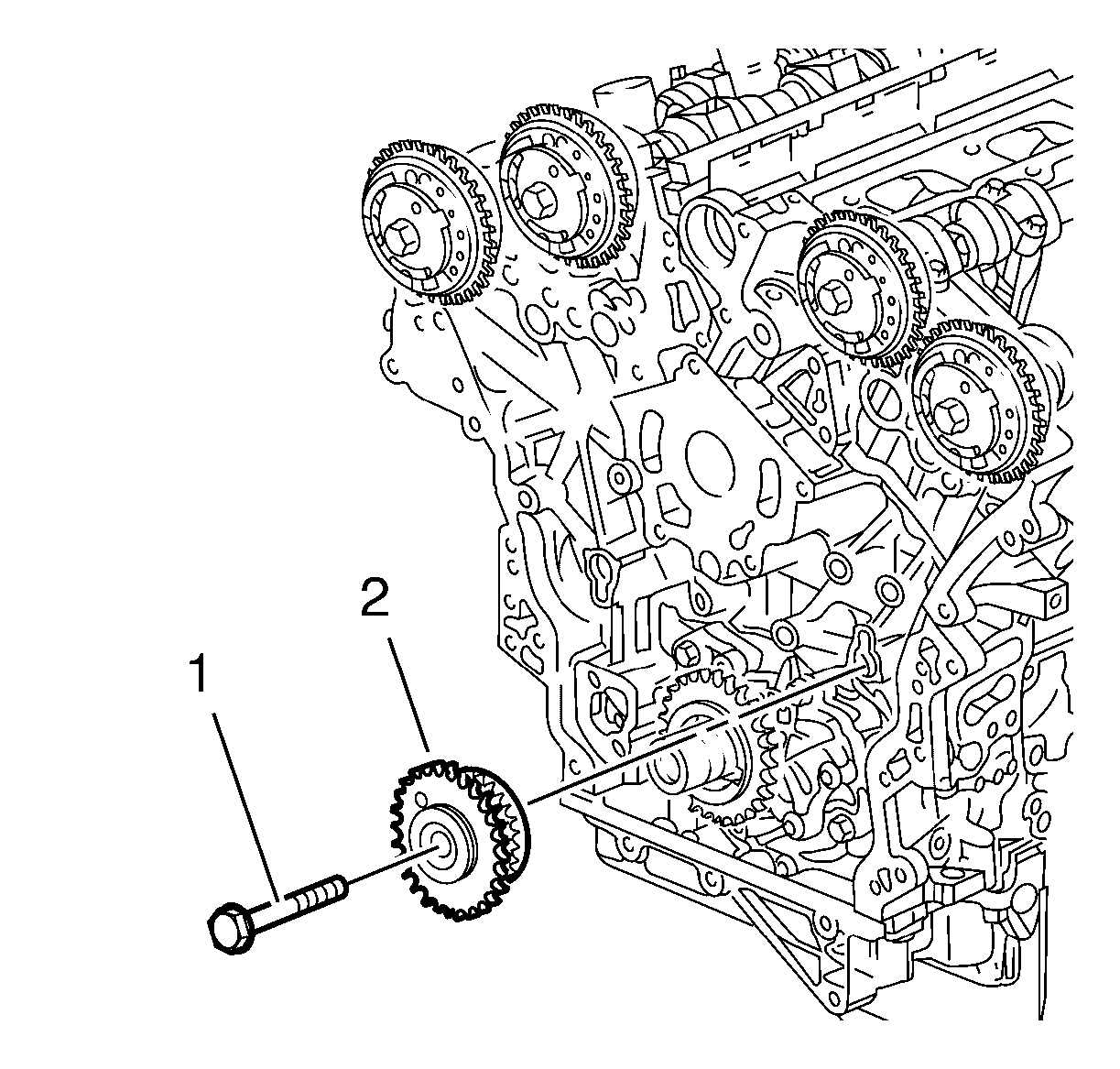 2

1