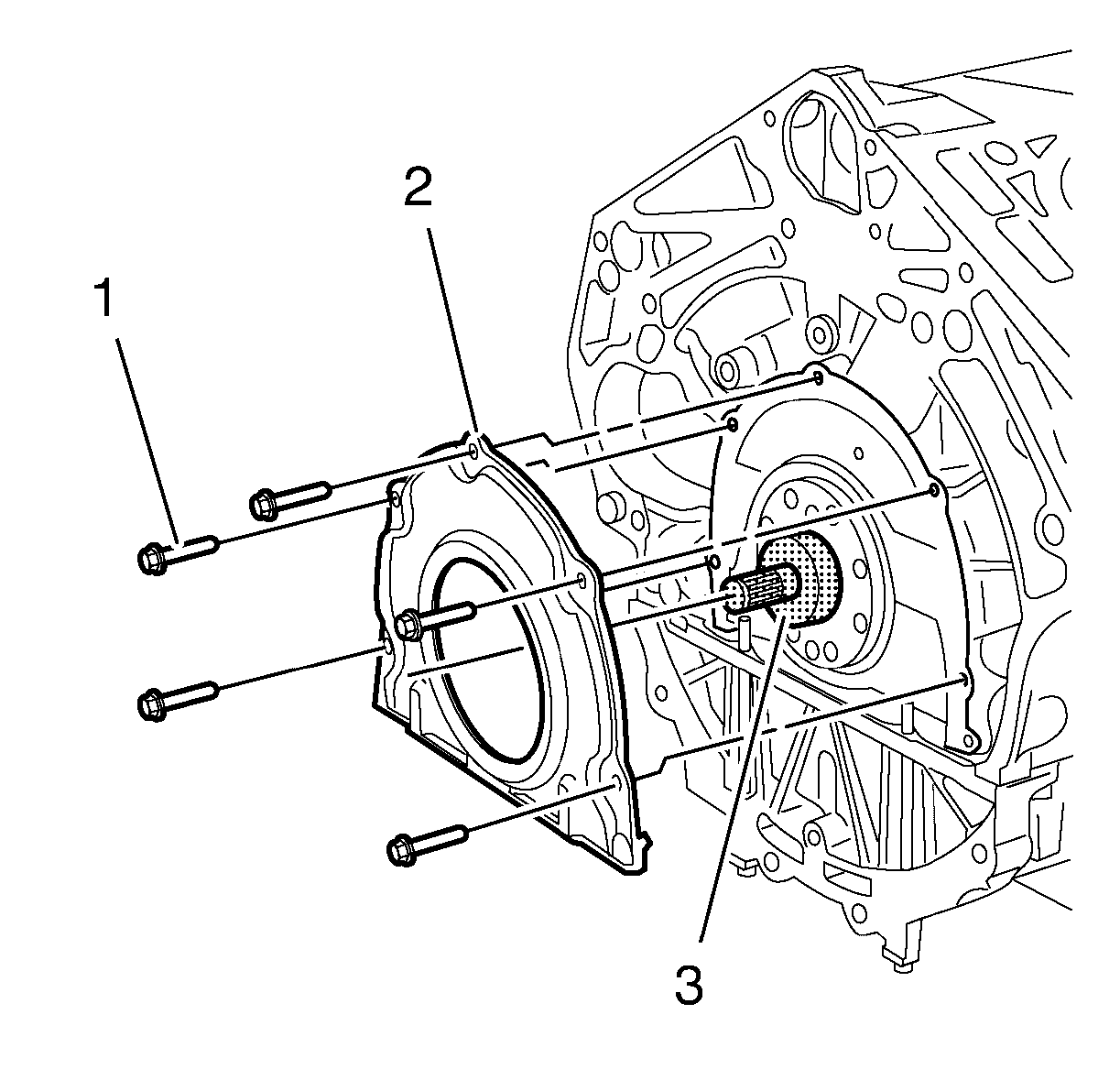 2
1
3