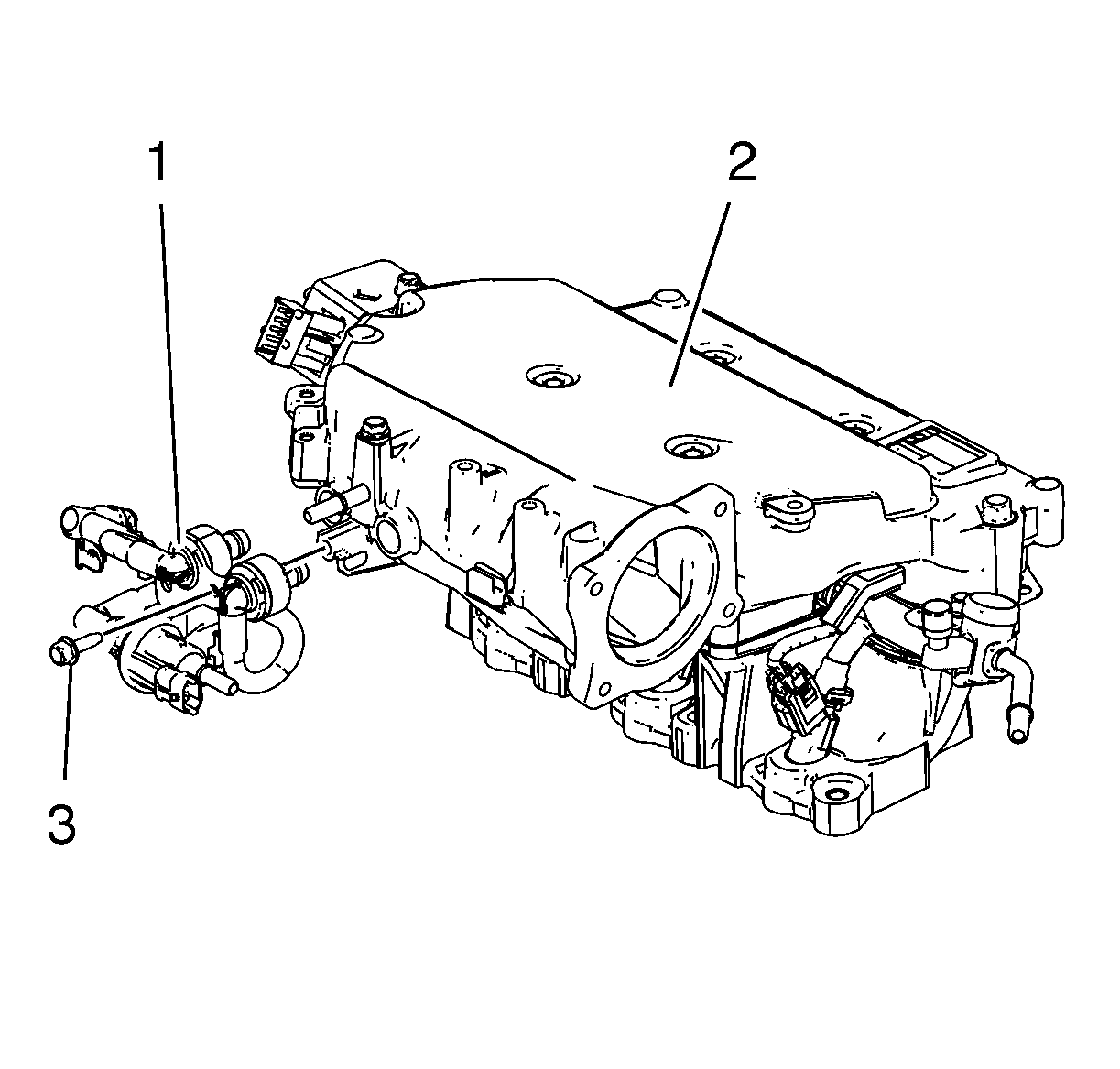 1
2
3