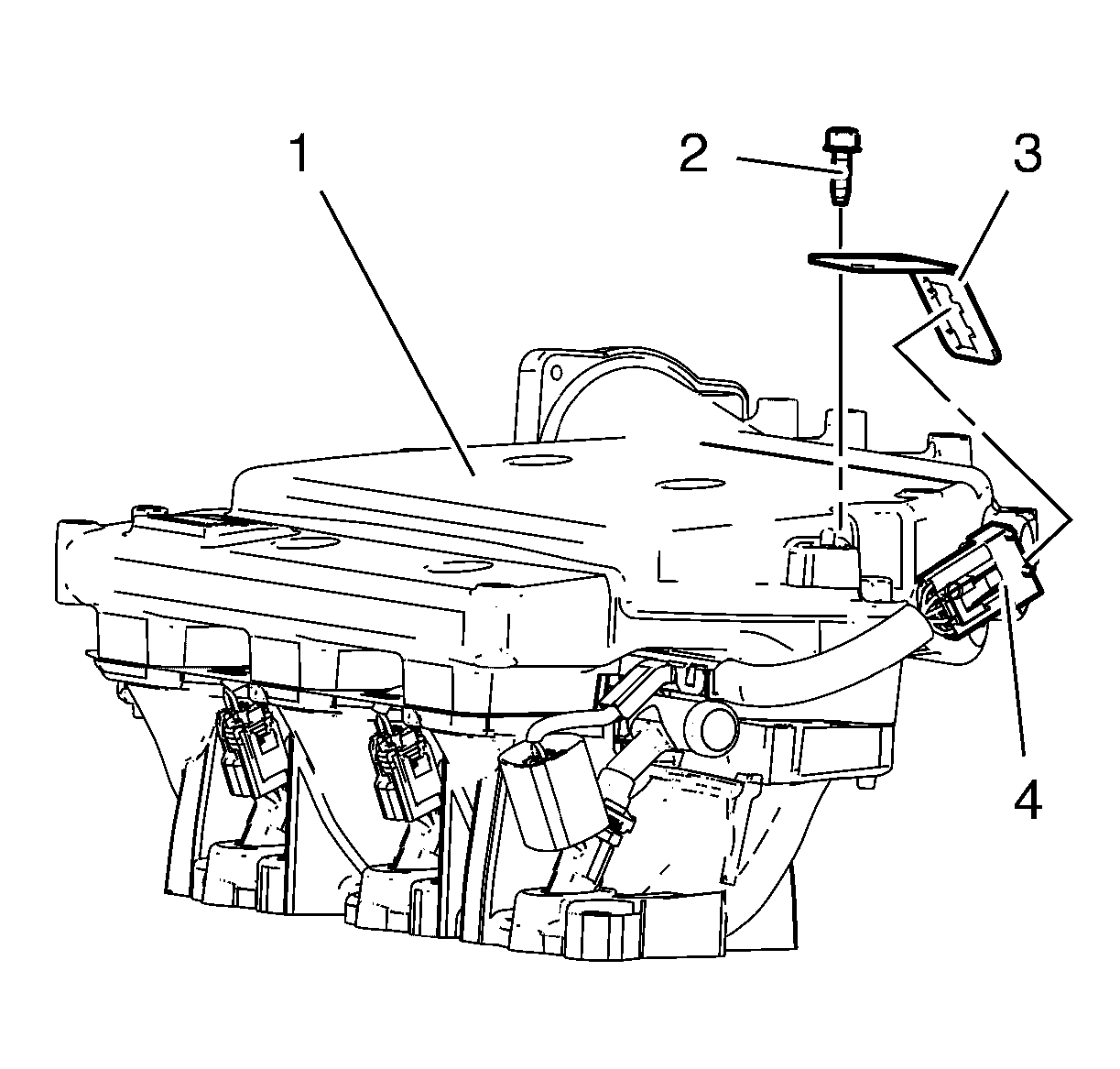 1
2
3
4