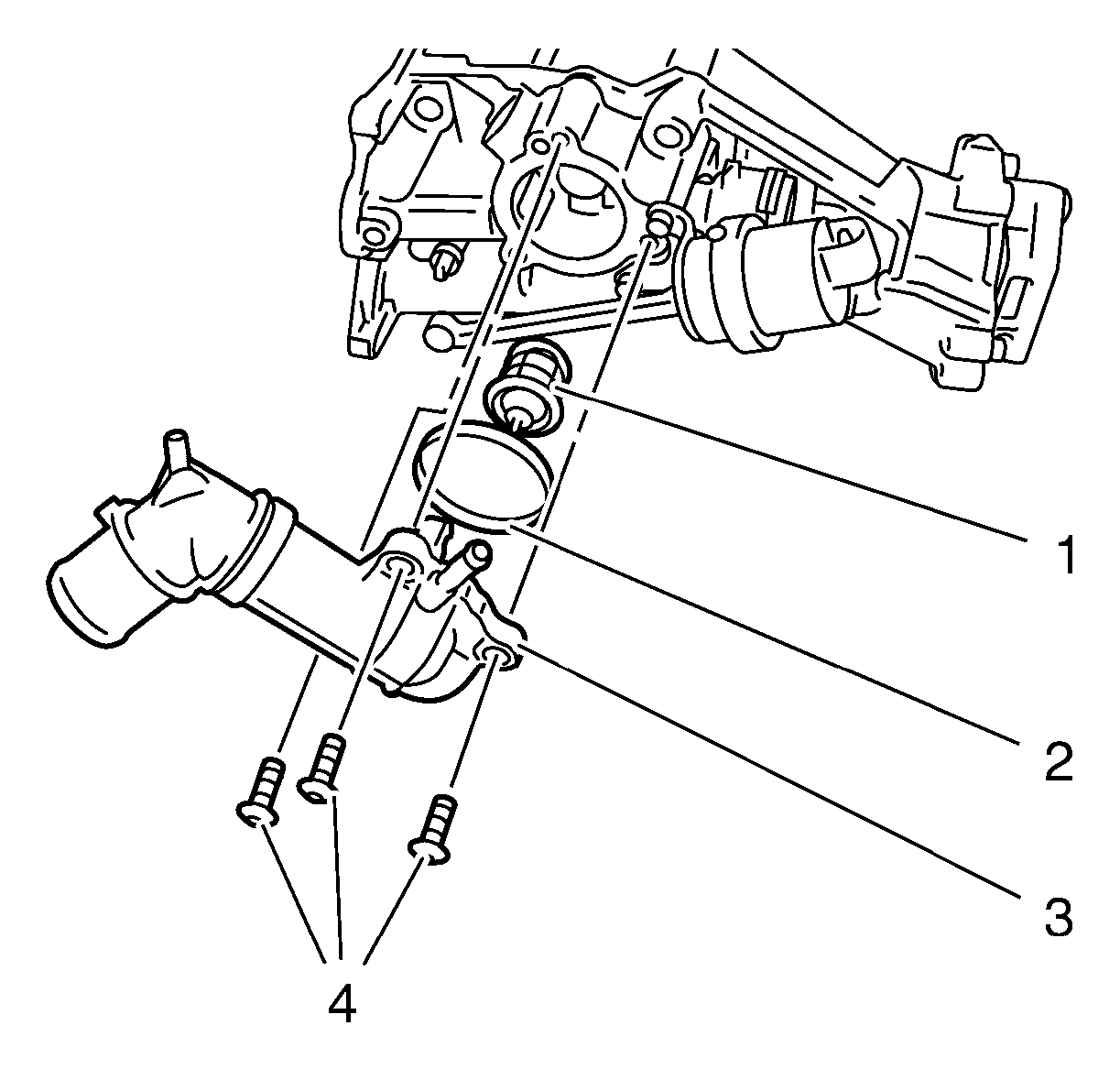 1
2
3
4