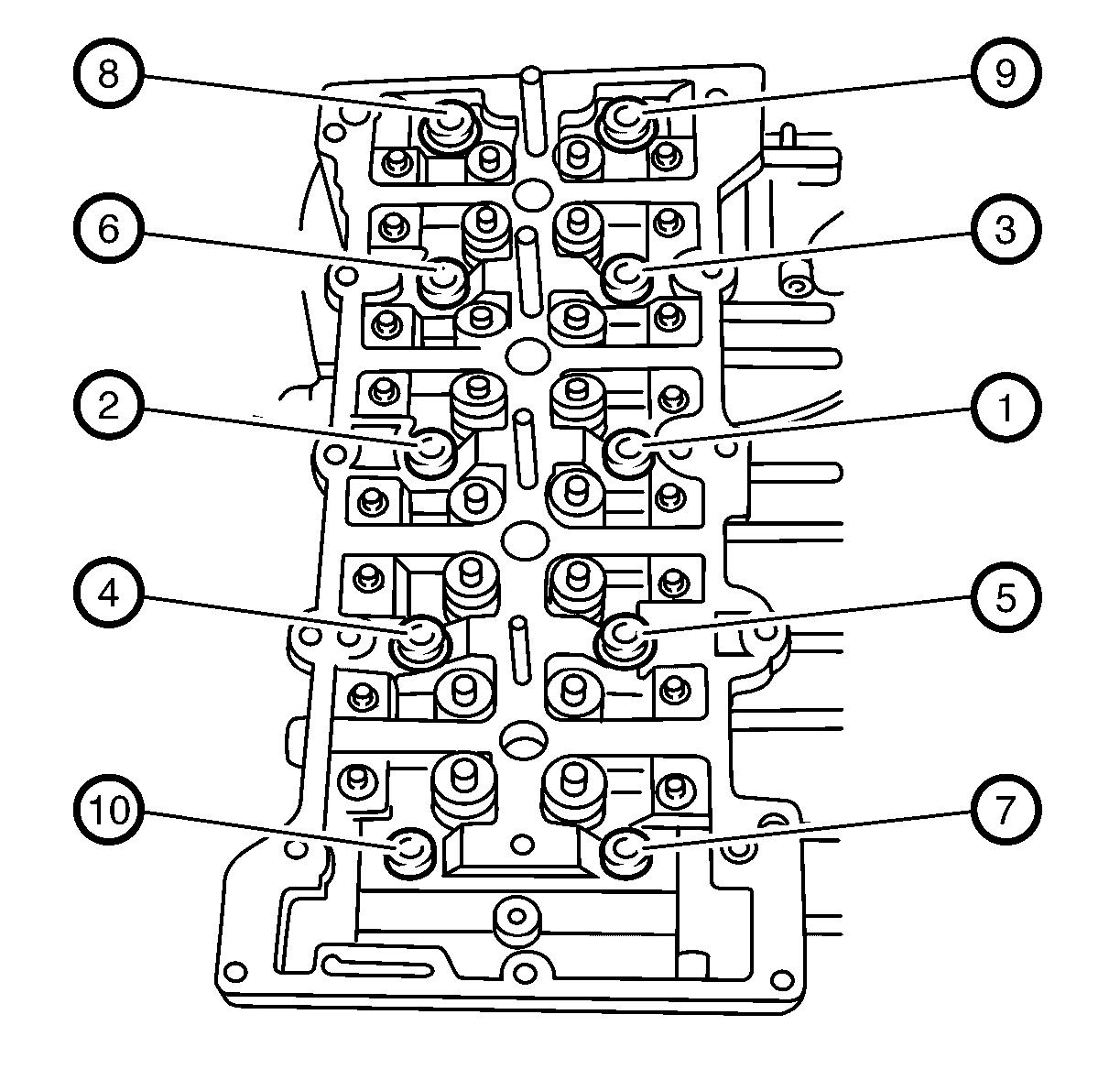 8
9
6
3
2
1
4
5
10
7