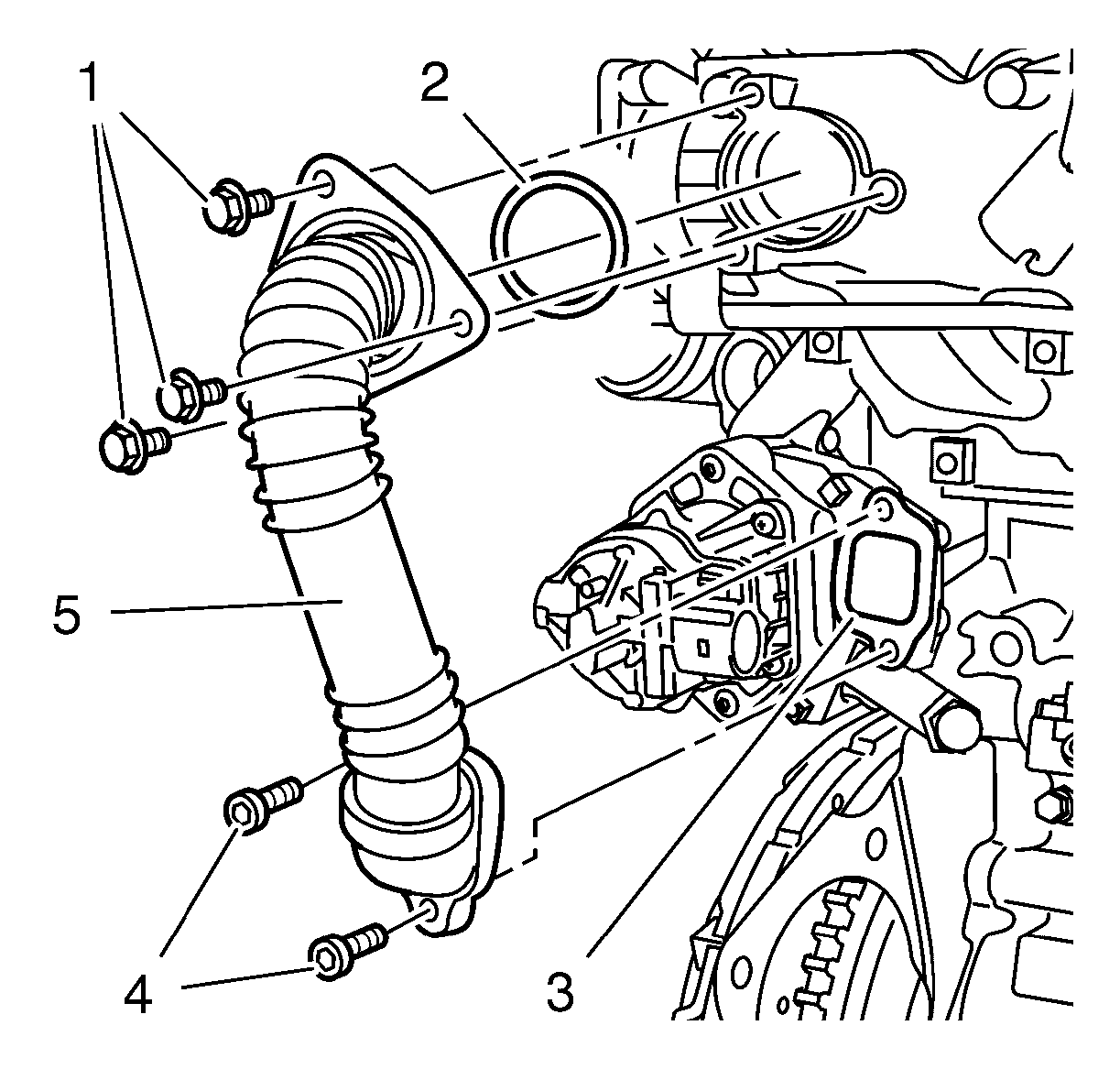 1
2
5
4
3