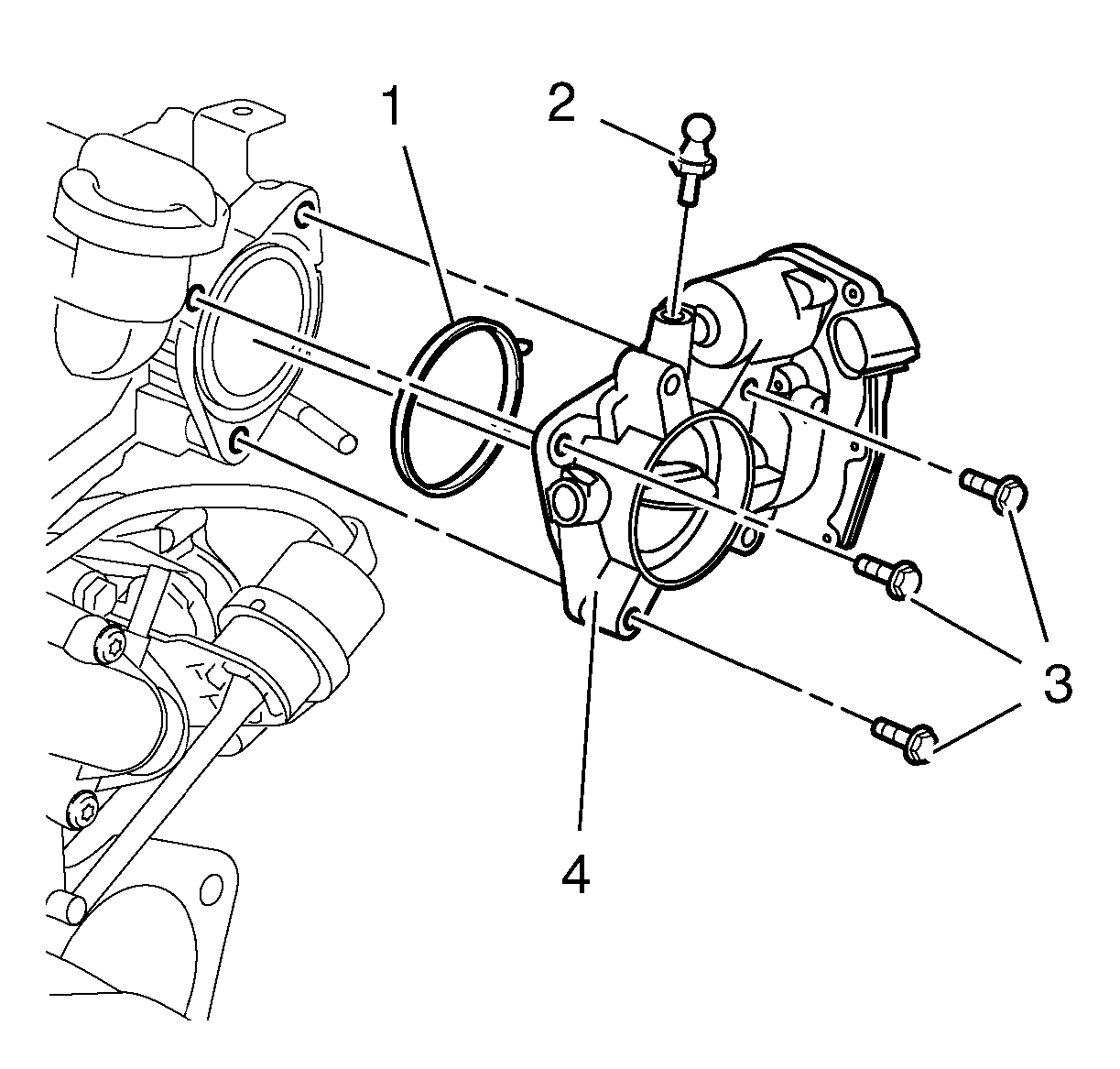 1
2
3
4