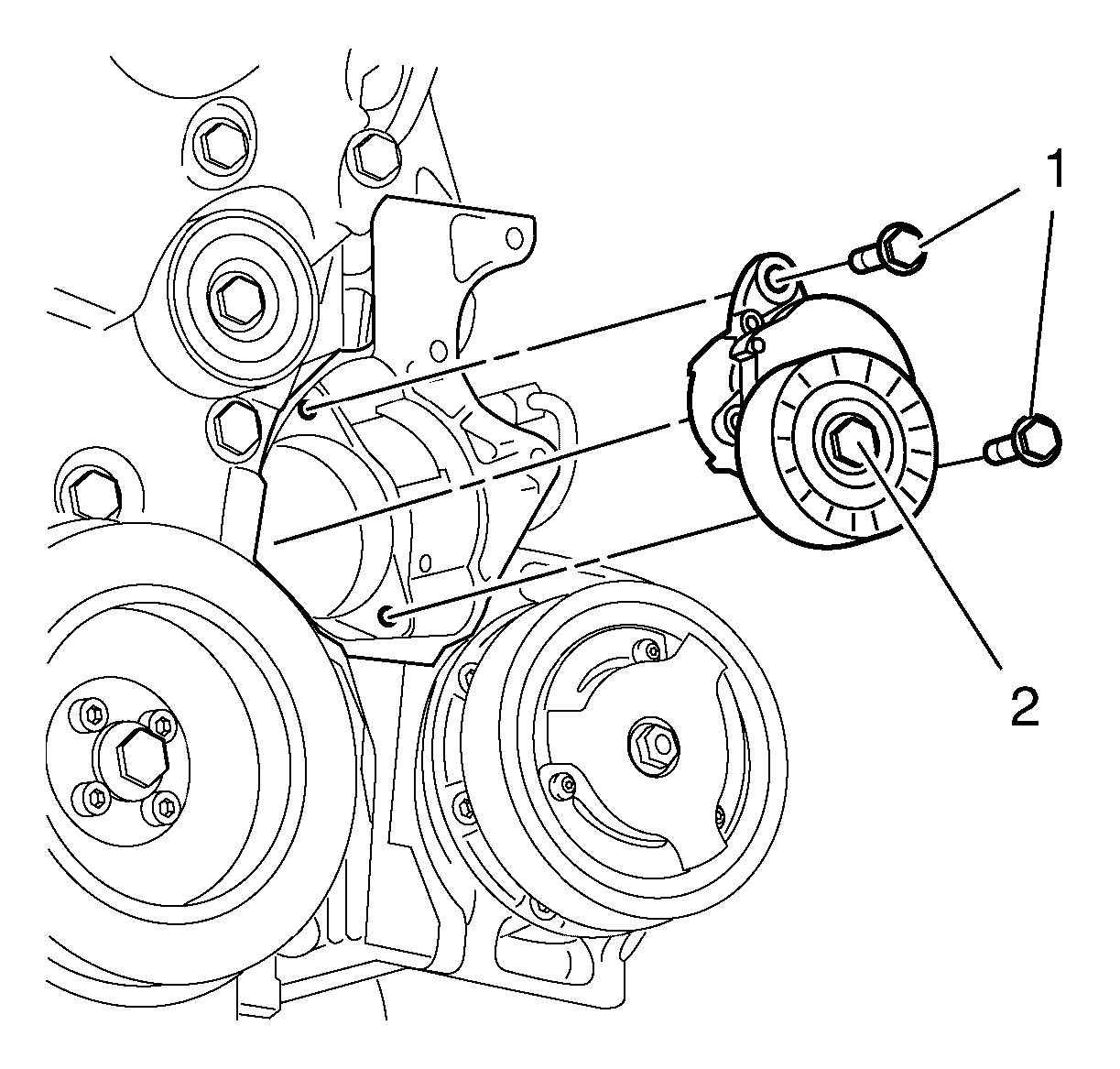 1
2