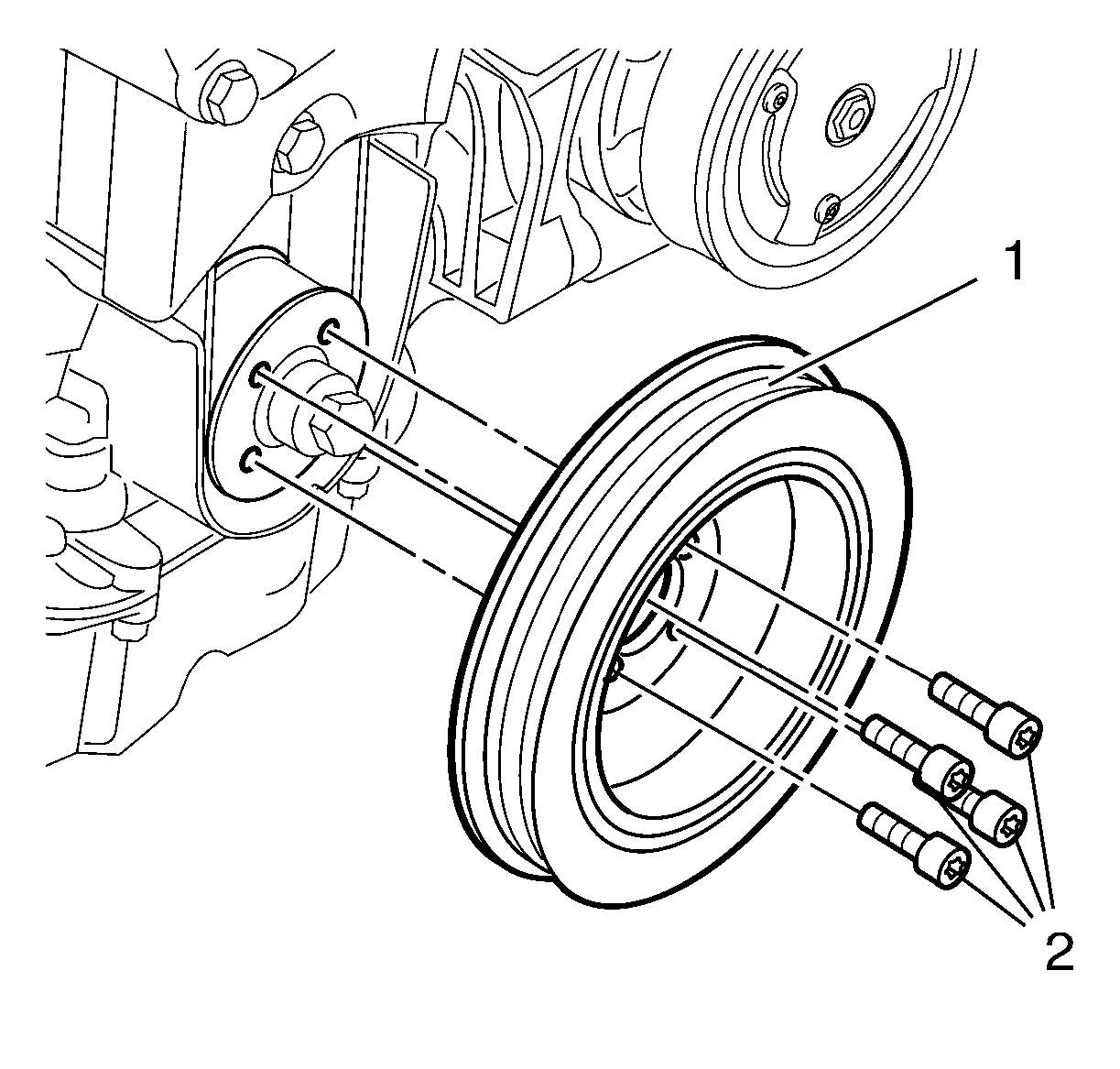 1

2