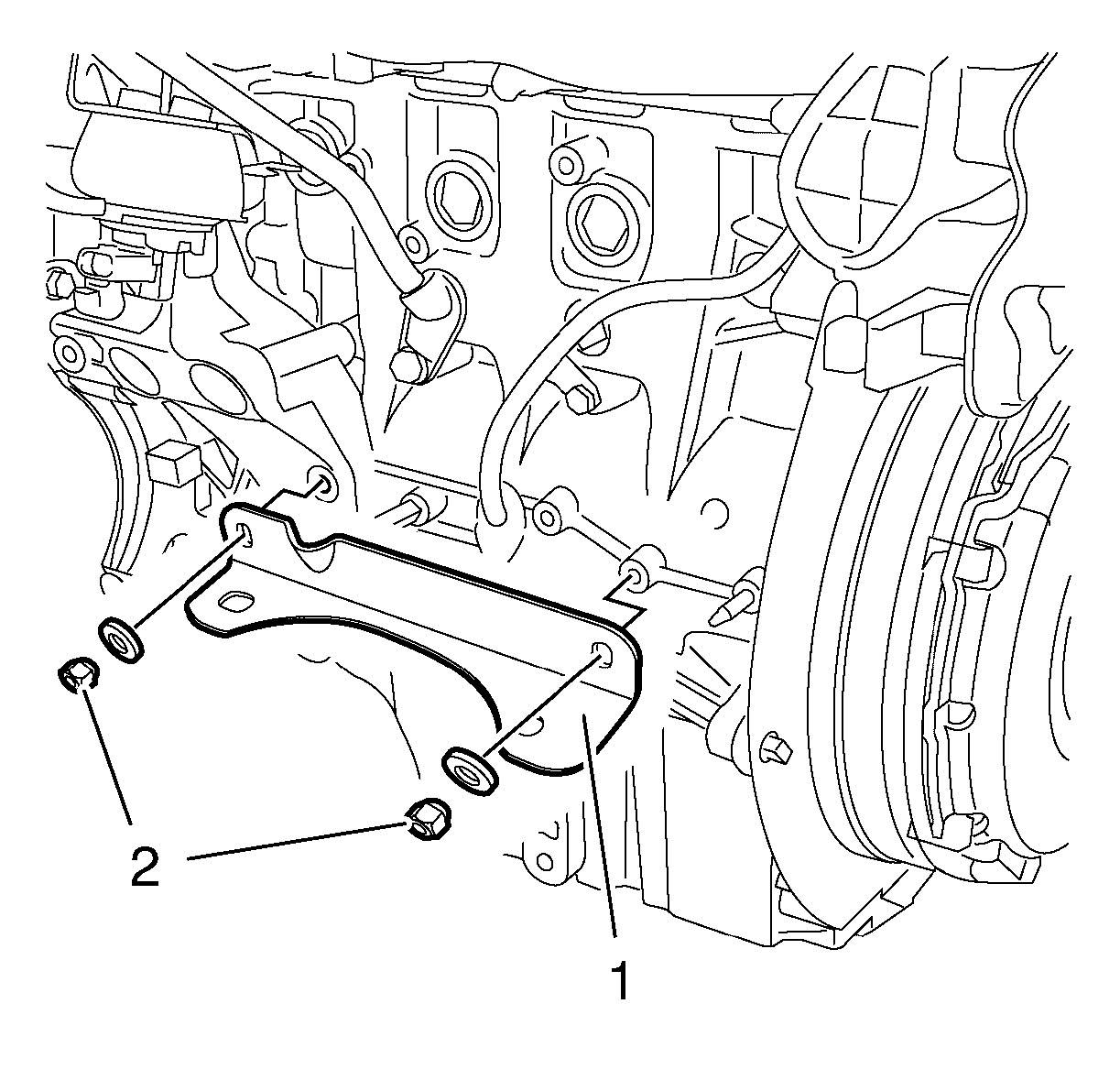 2

1