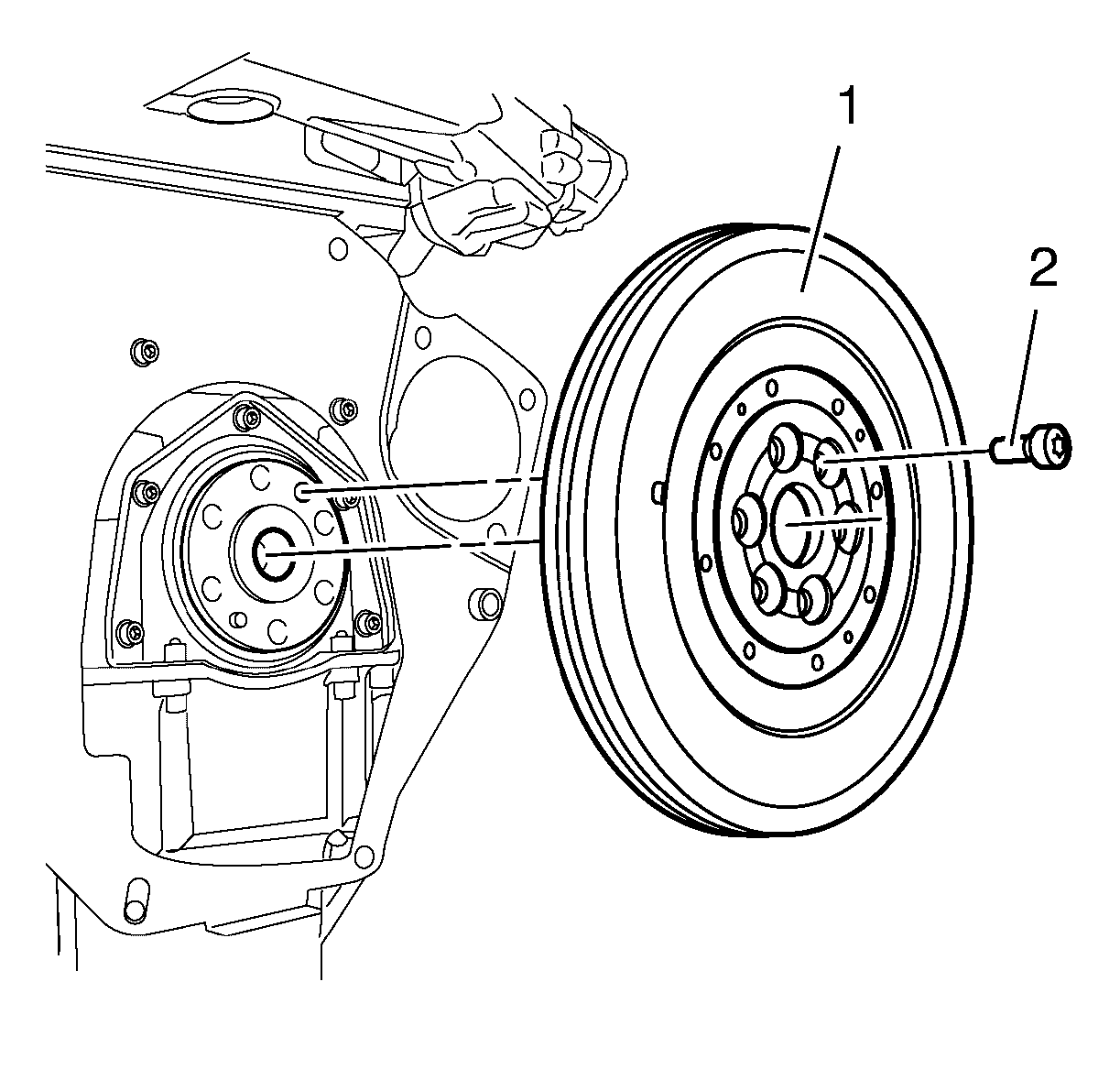 1
2