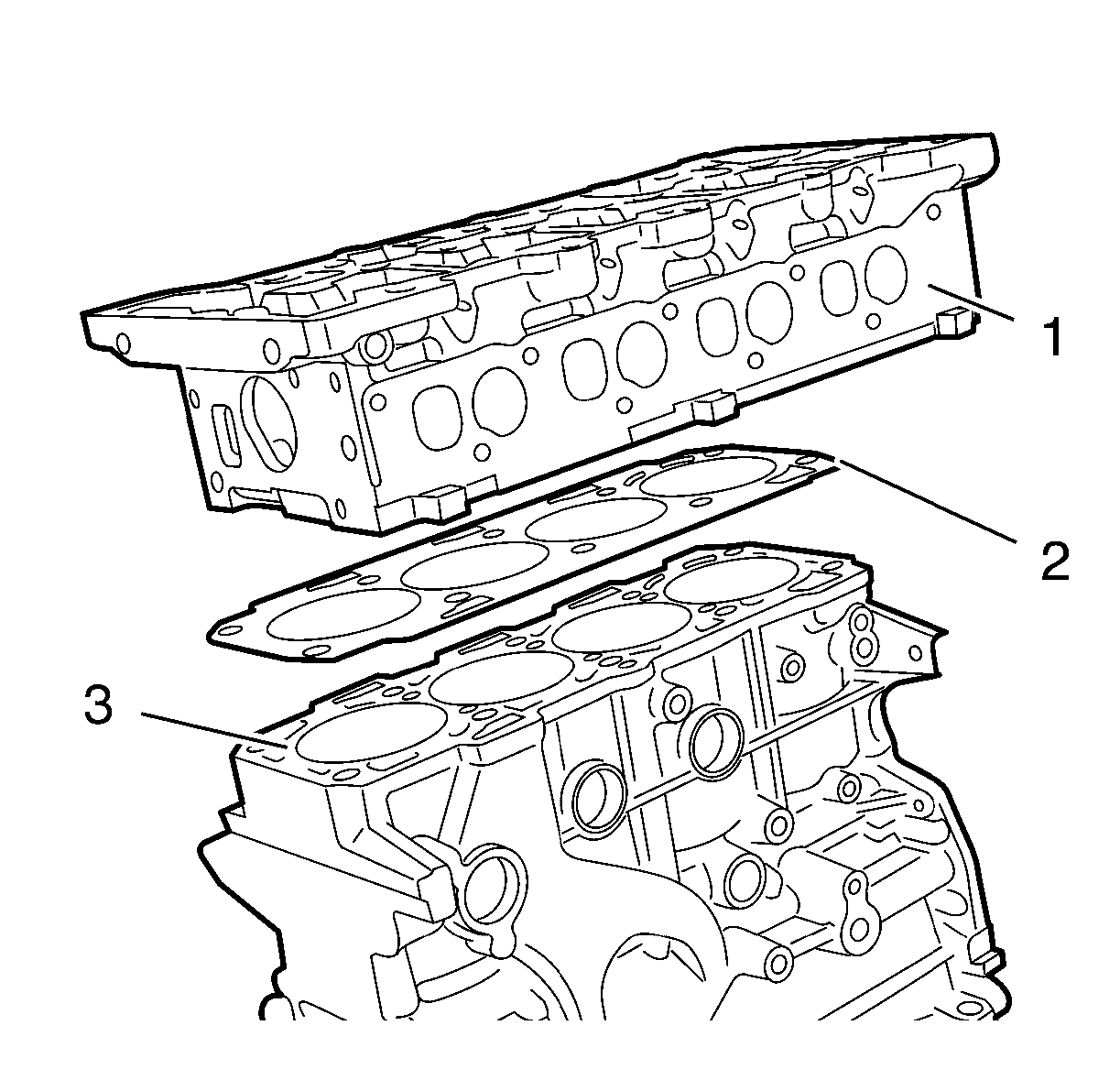 1
2
3