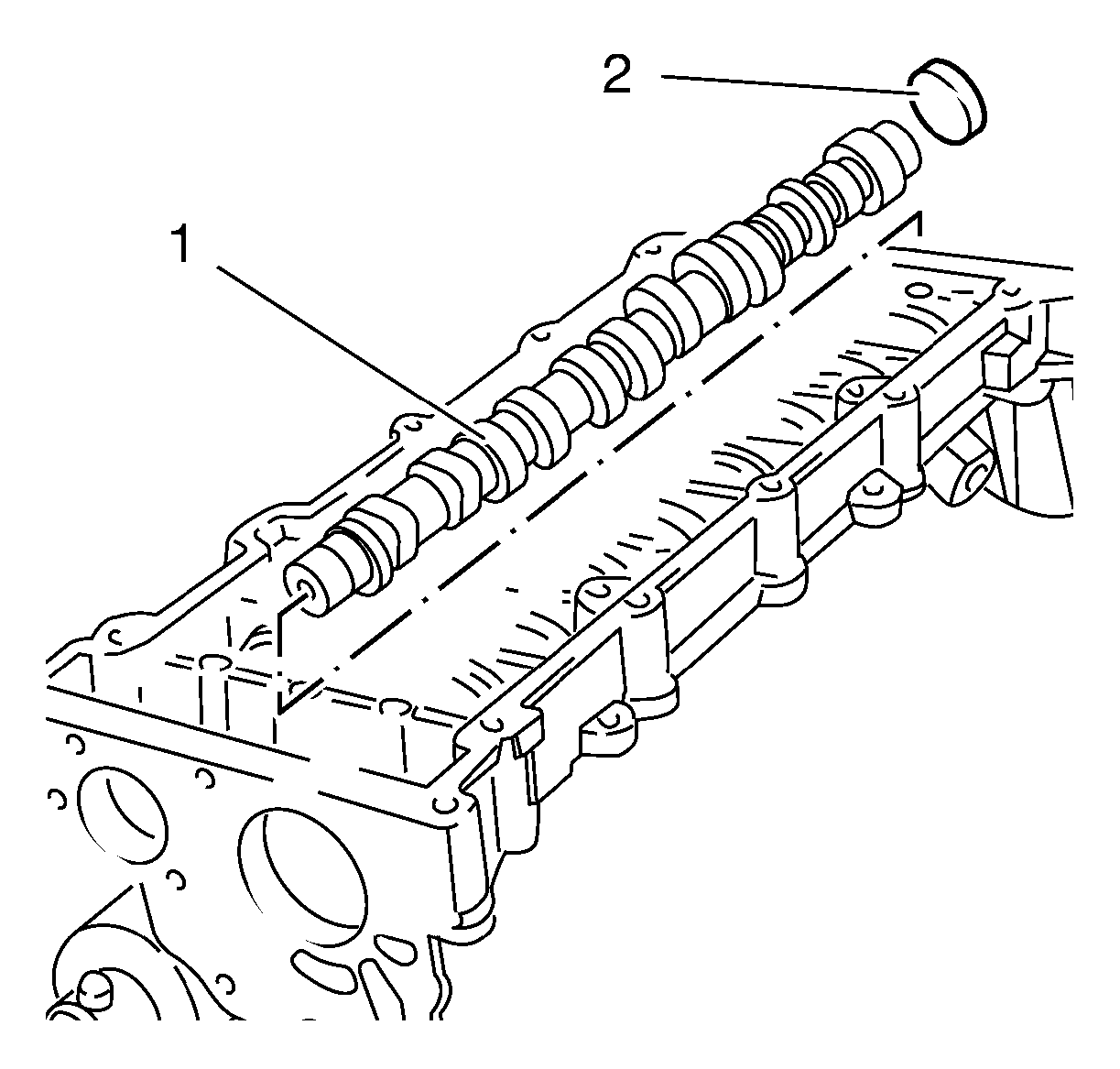 2

1