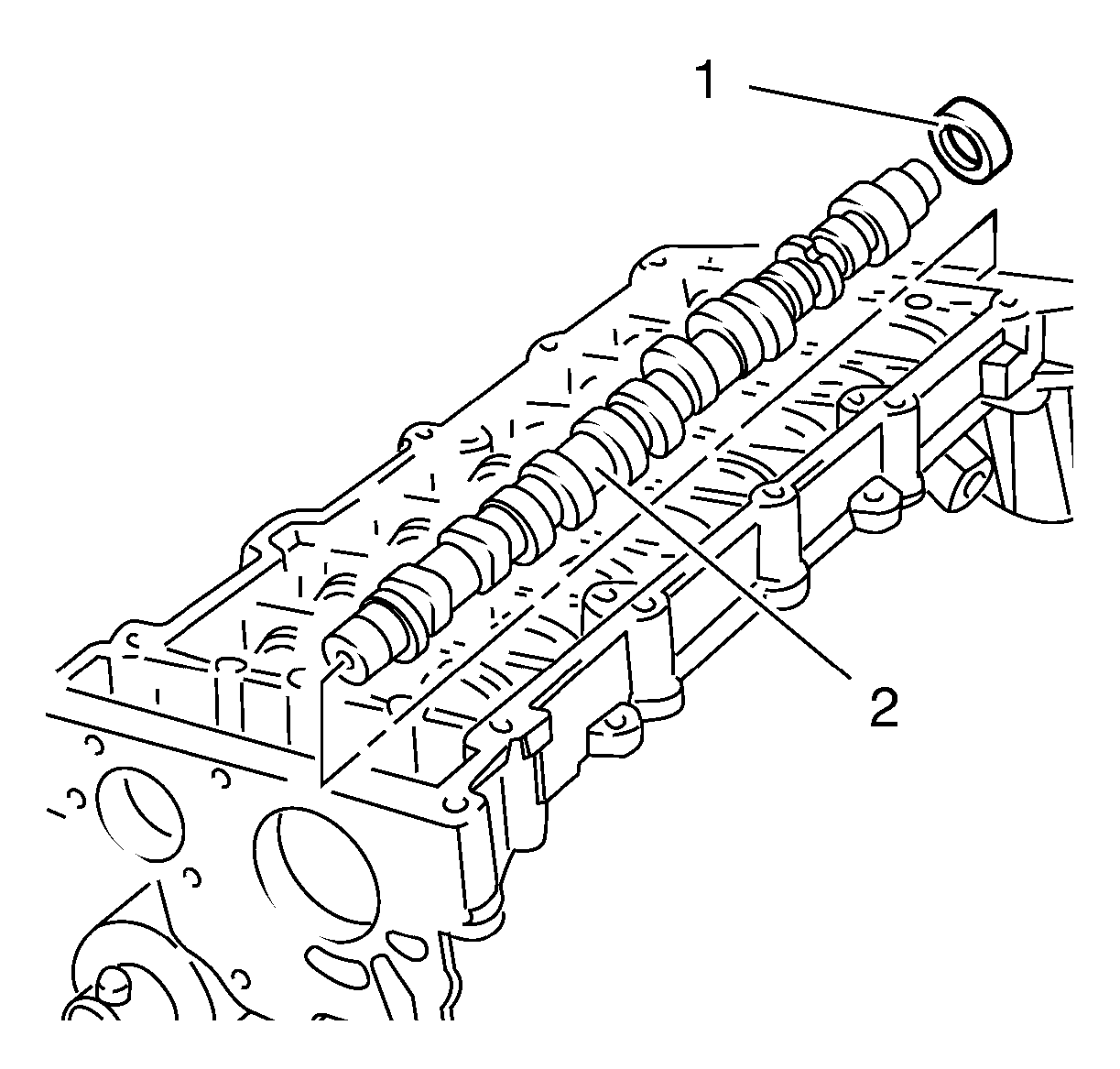 1
2