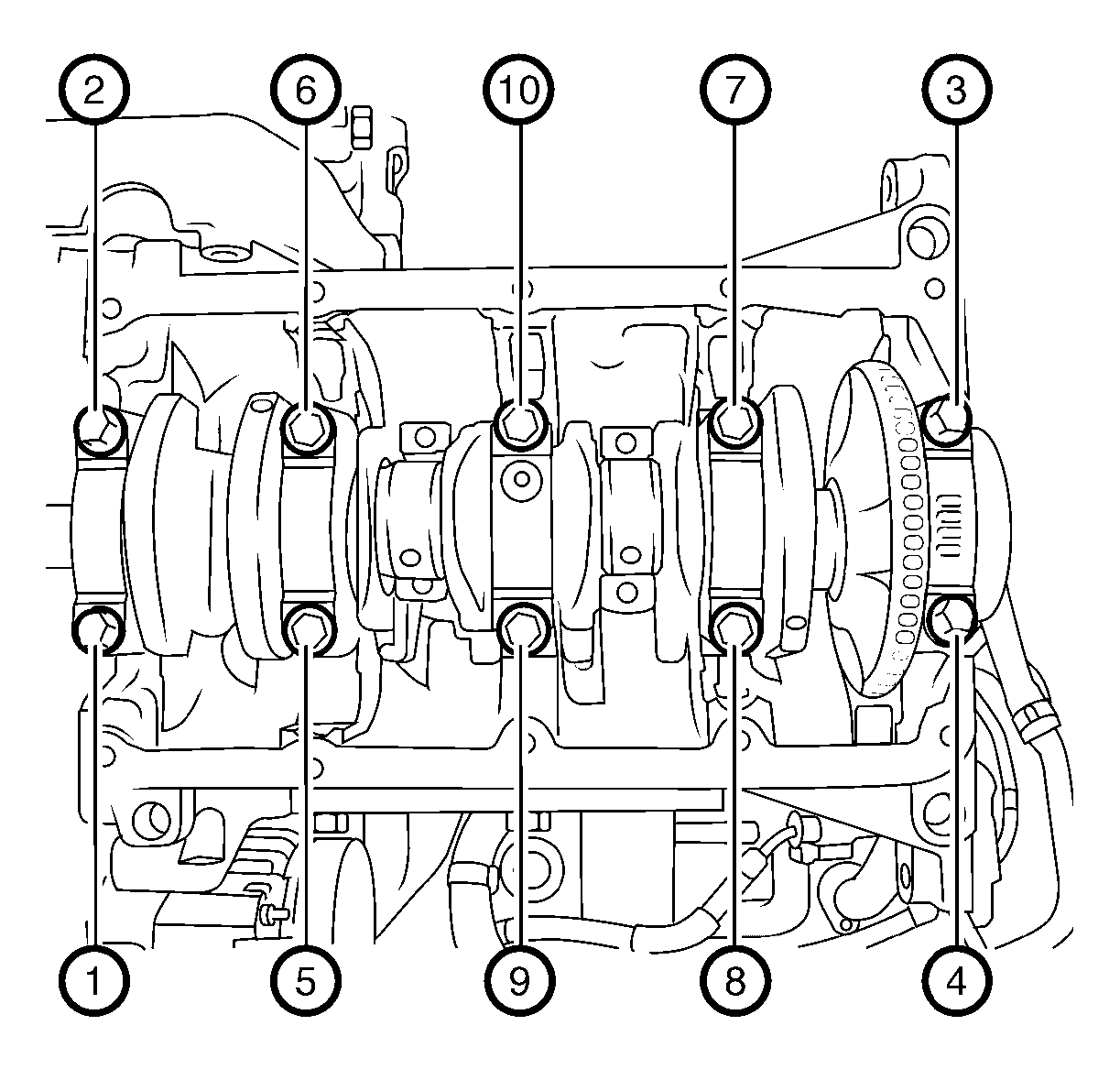 2
6
10
7
3
1
5
9
8
4