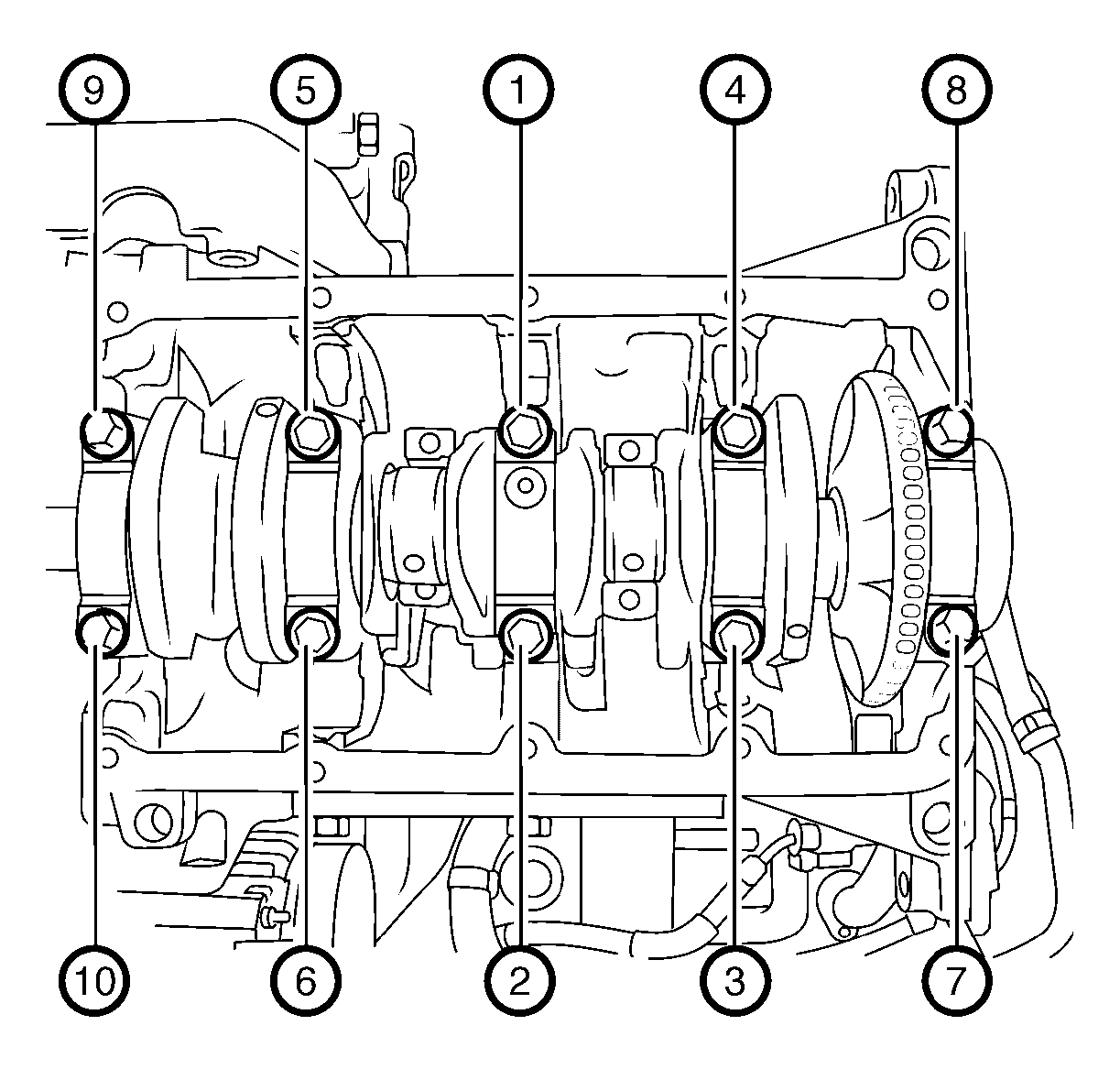 9
5
1
4
8
10
6
2
3
7