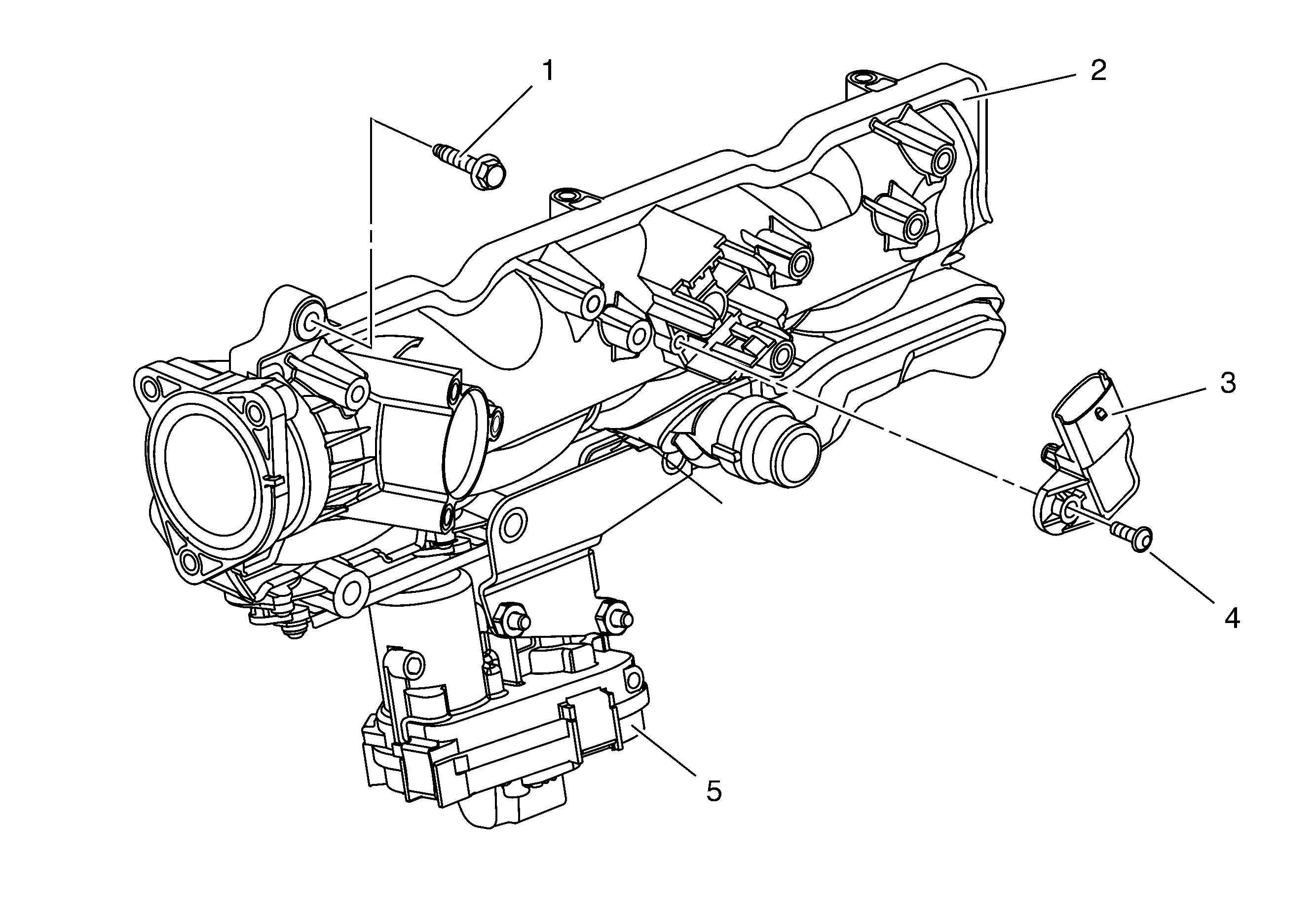 1
2
3
4
5