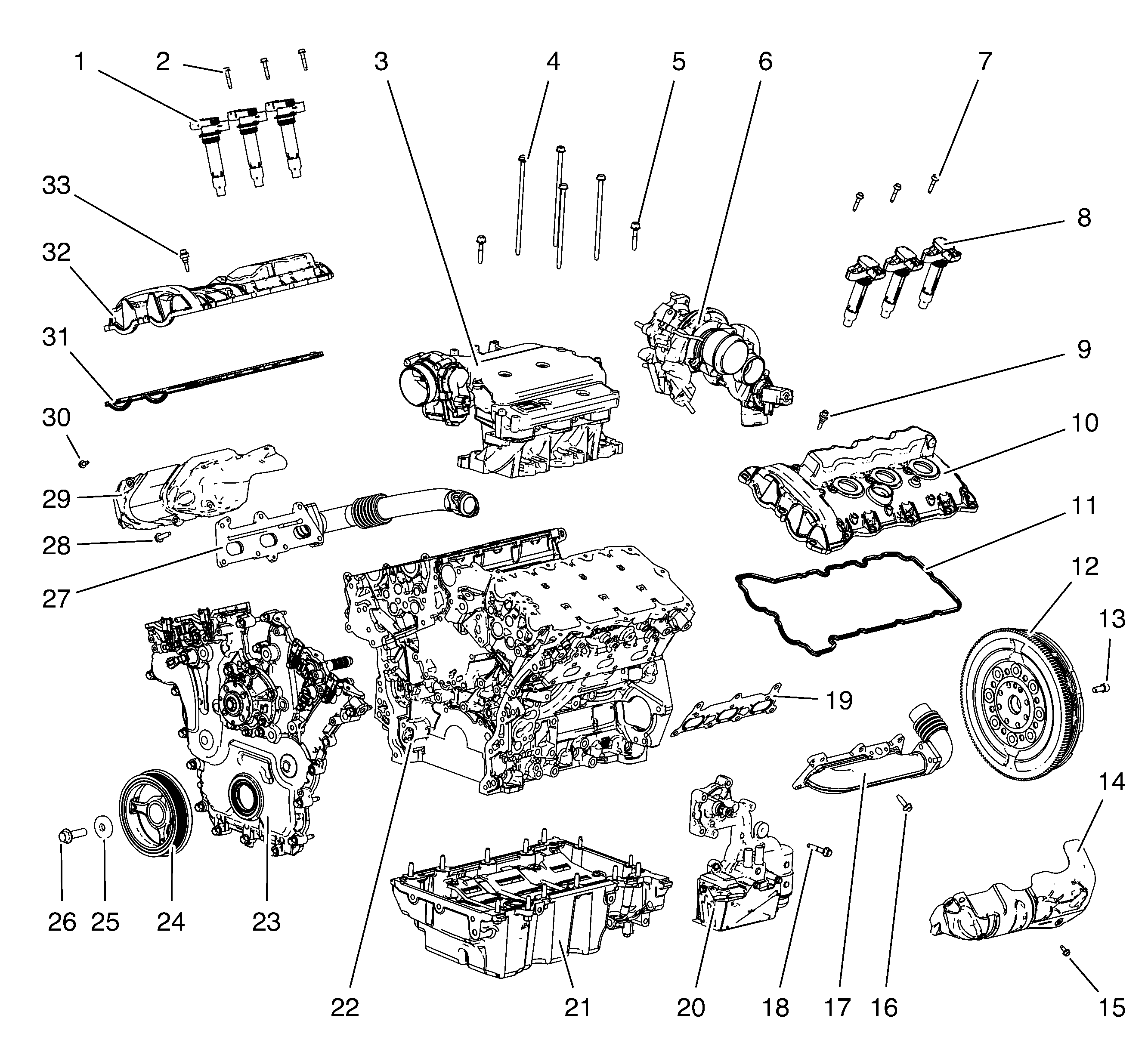 1
2
3
4
5
6
7
33
8
32
31
9
30
10
29
11
28
27
12
13
19
14
26
25
24
23
22
21
20
18
17
16
15