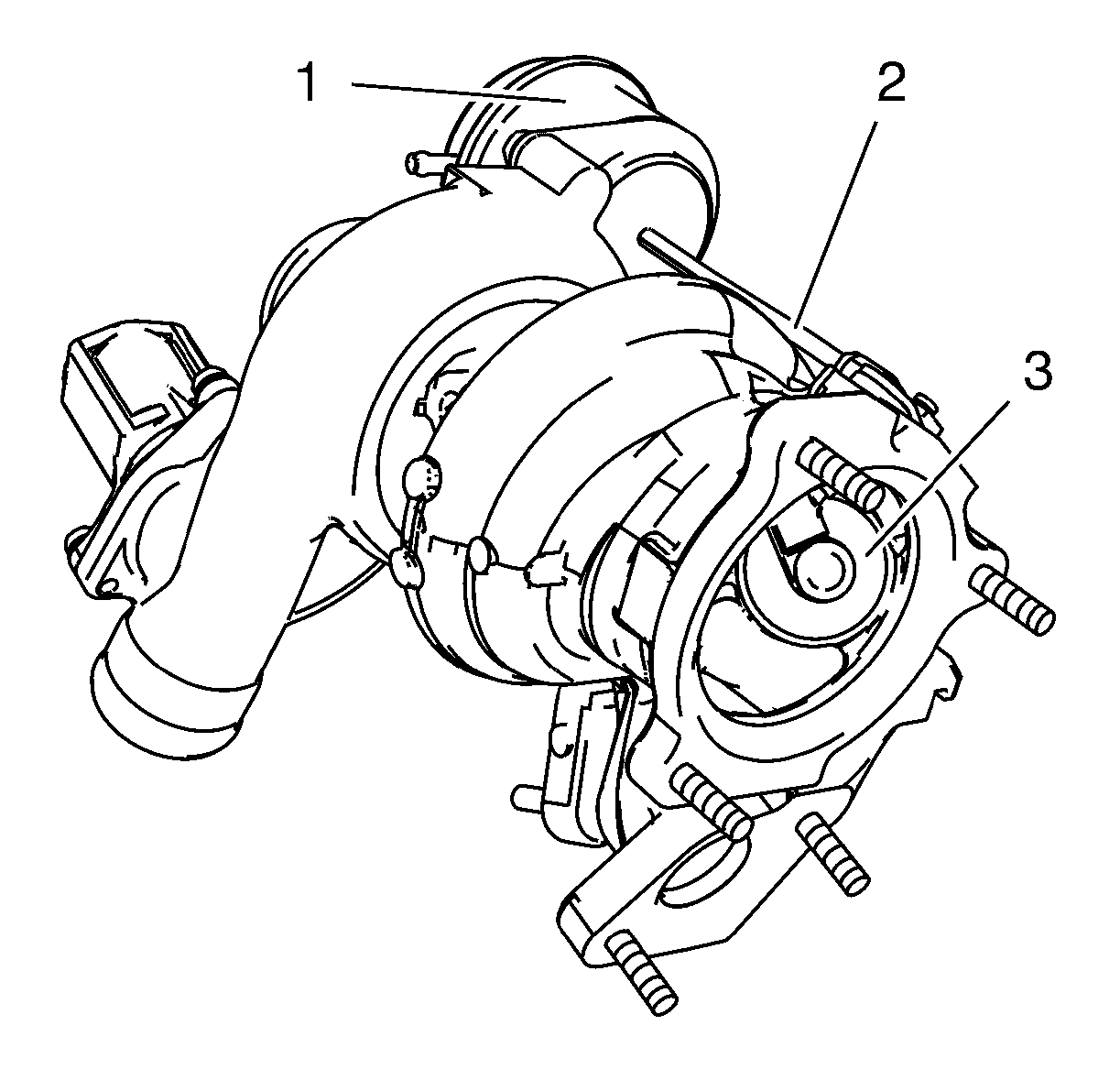 1
2
3