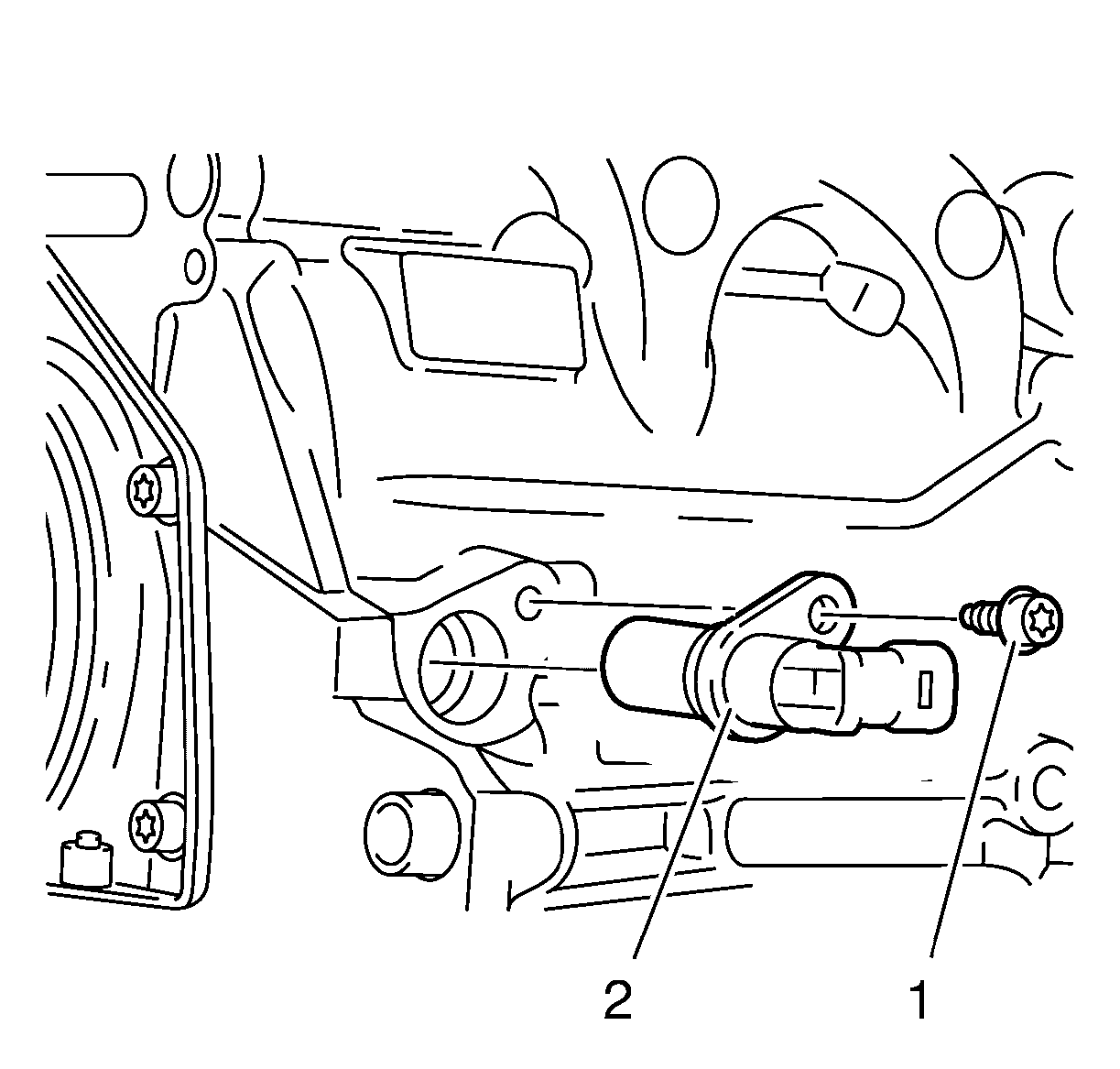 2
1