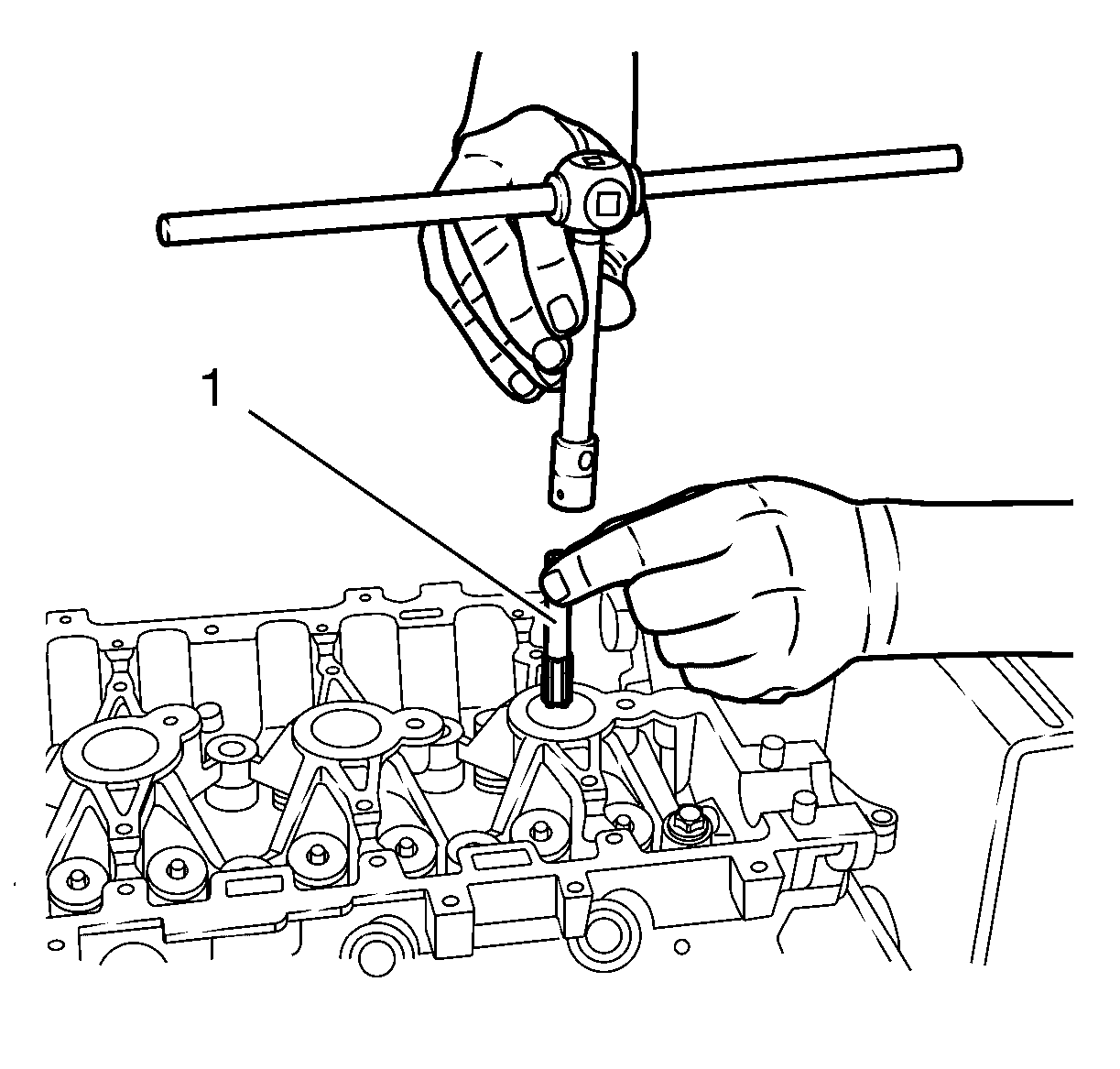 1