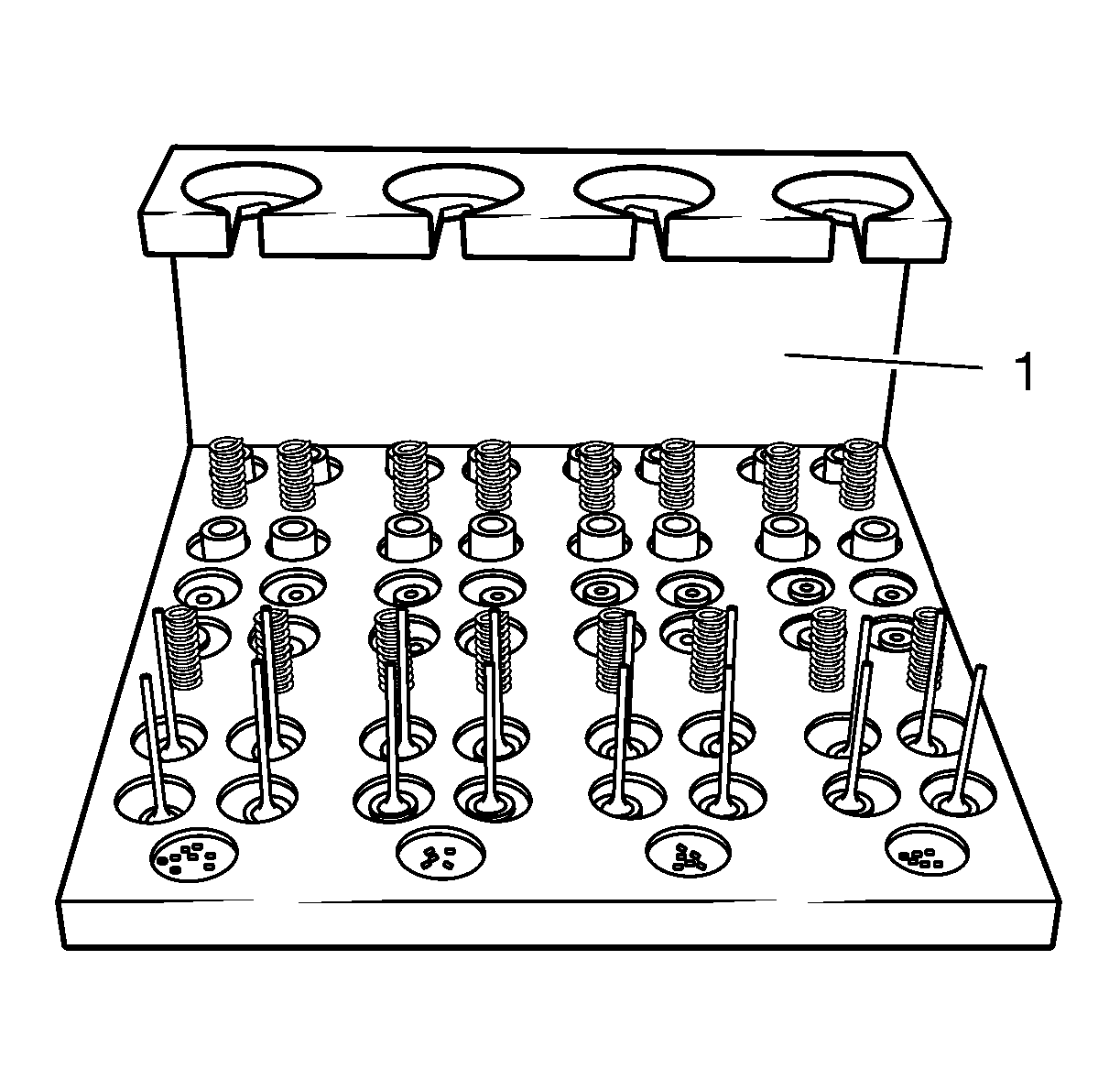 1