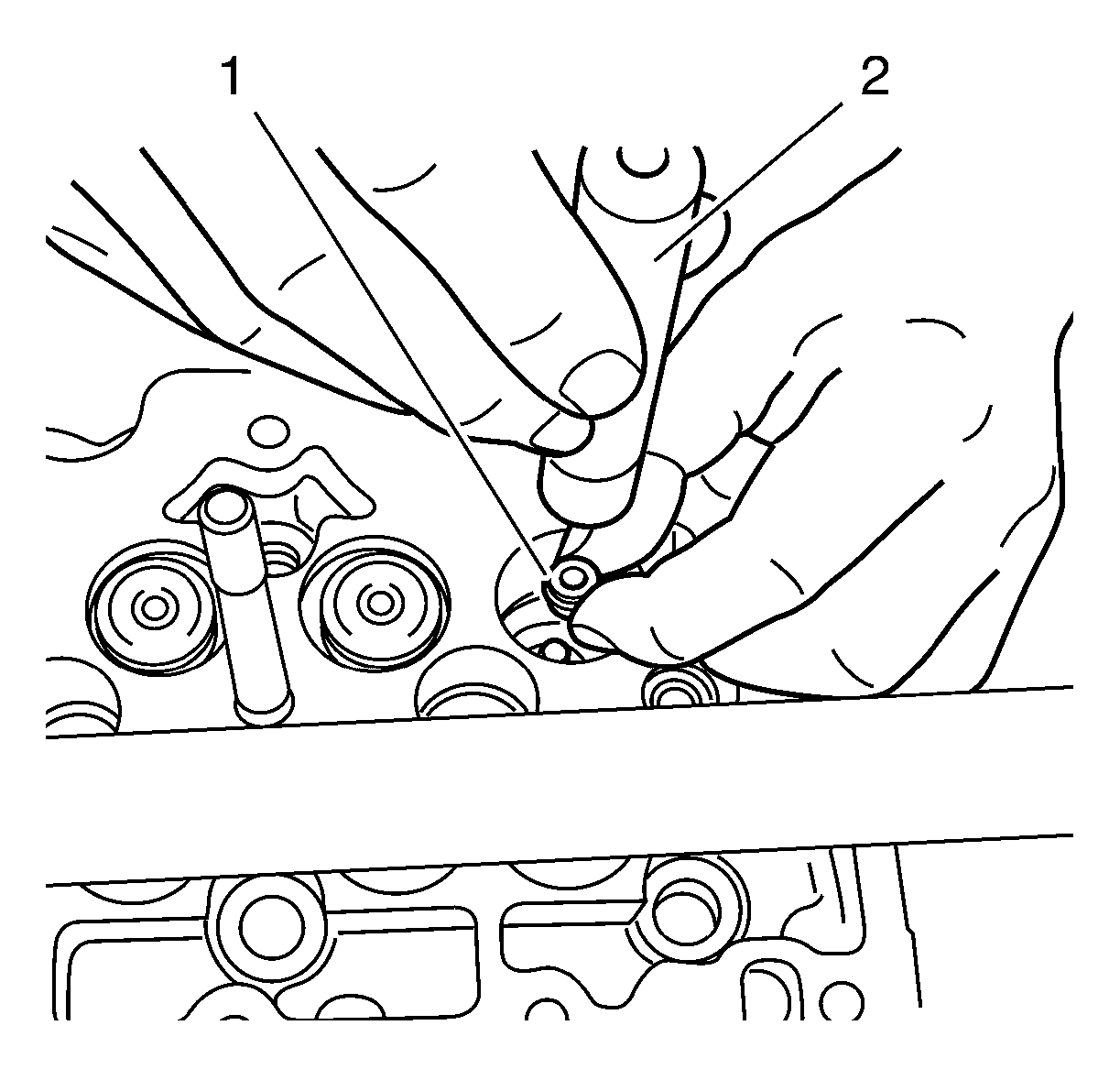 1
2