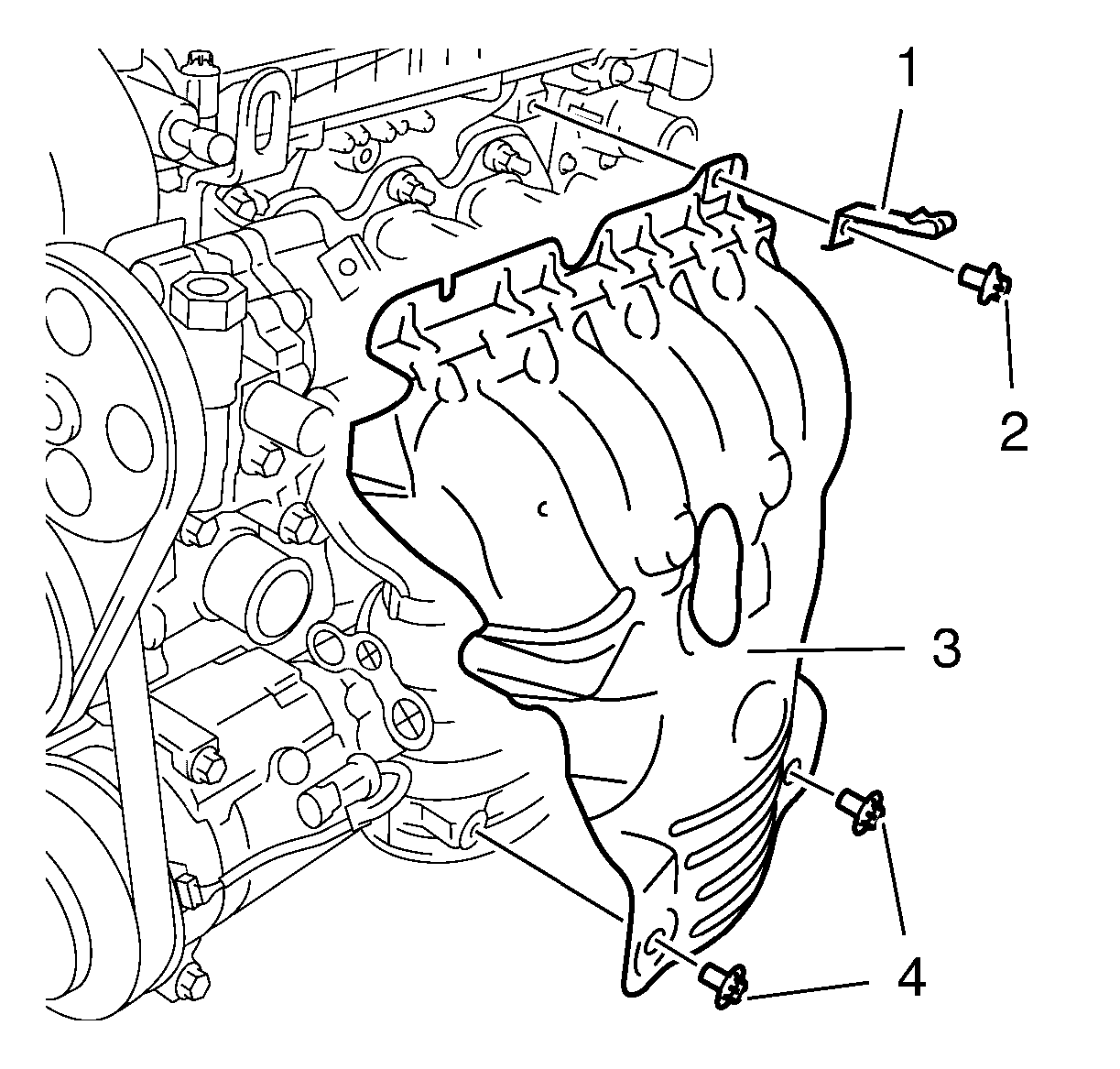 1
2
3
4