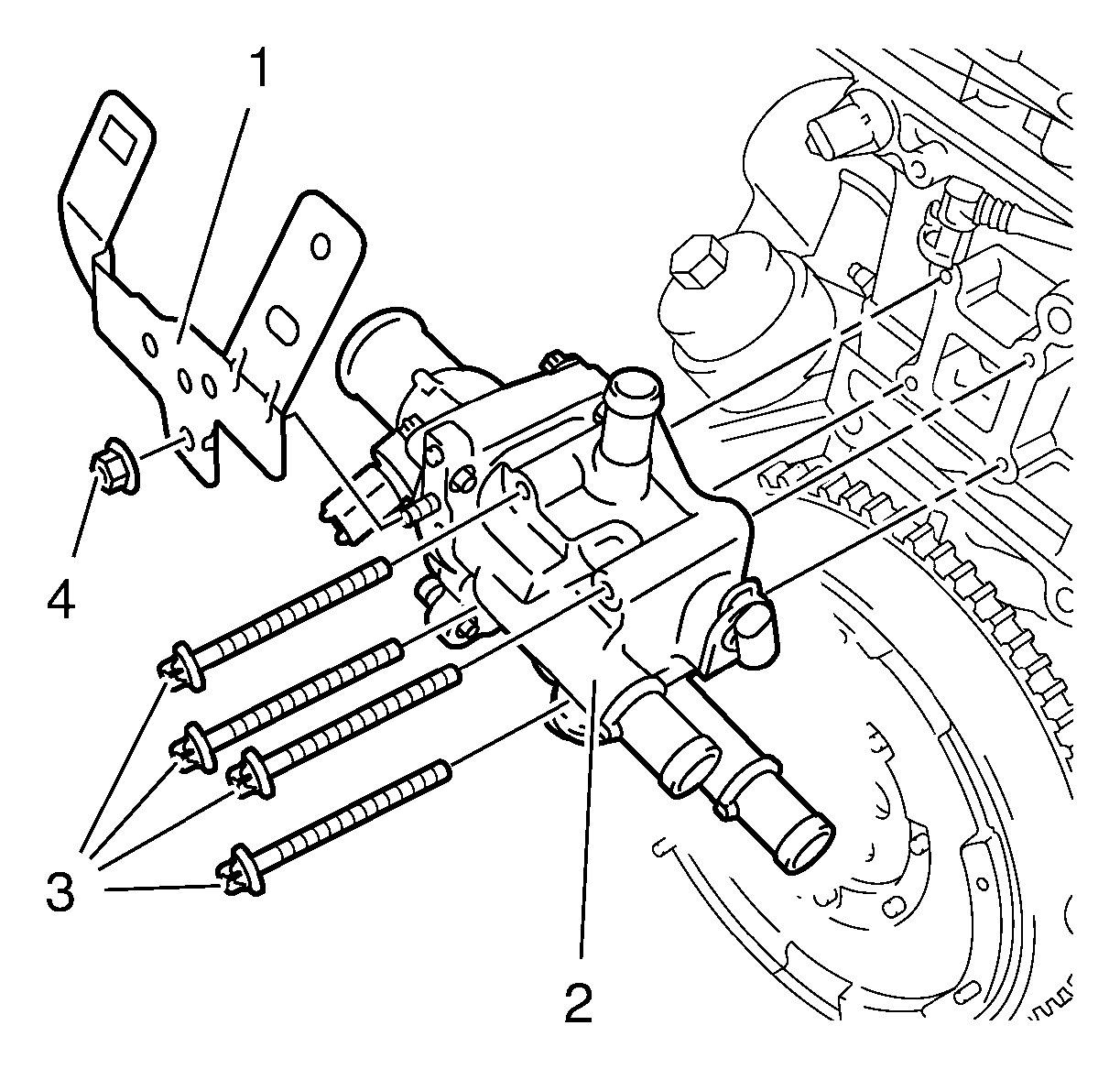 1
4
3
2