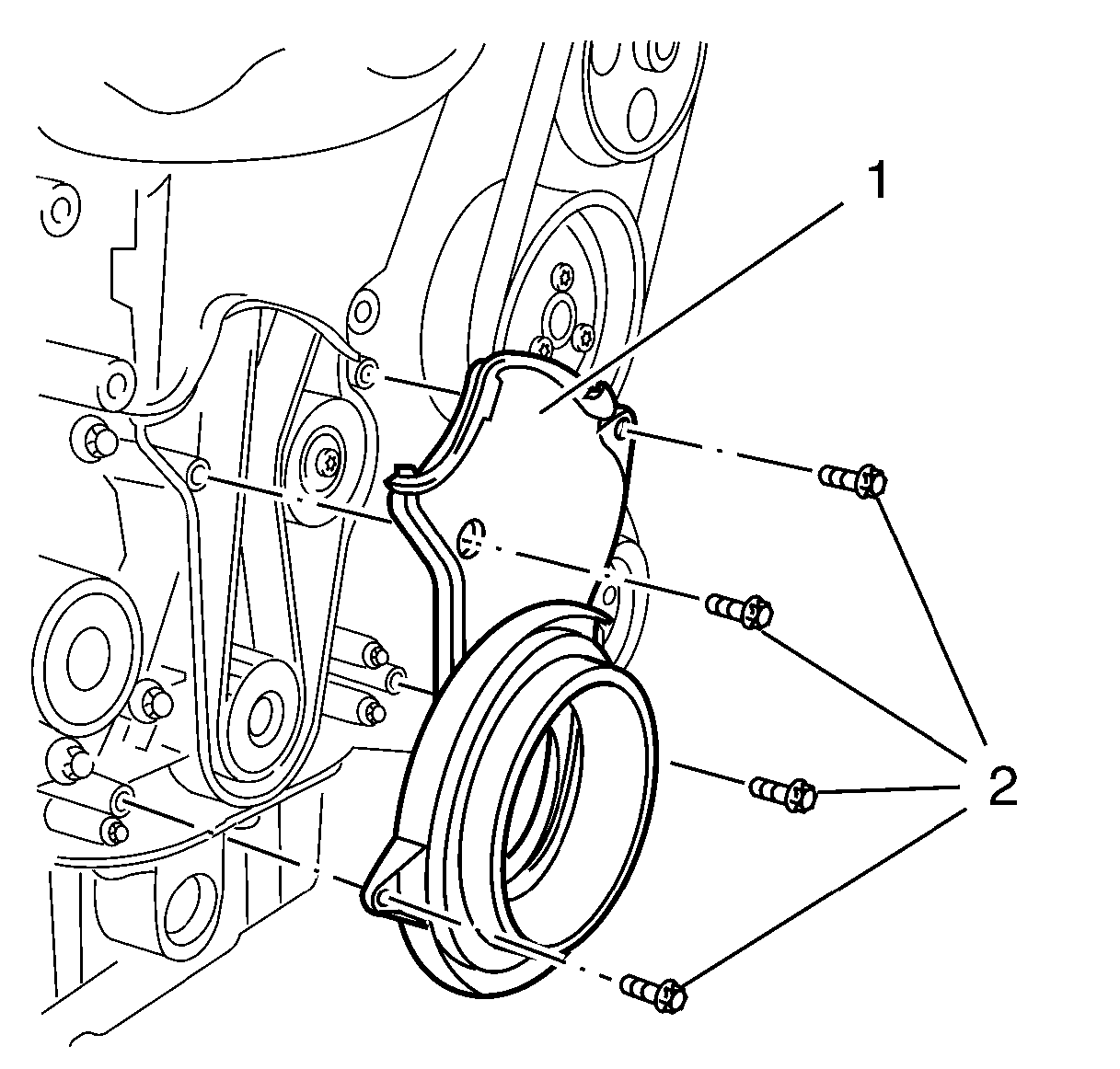 1

2