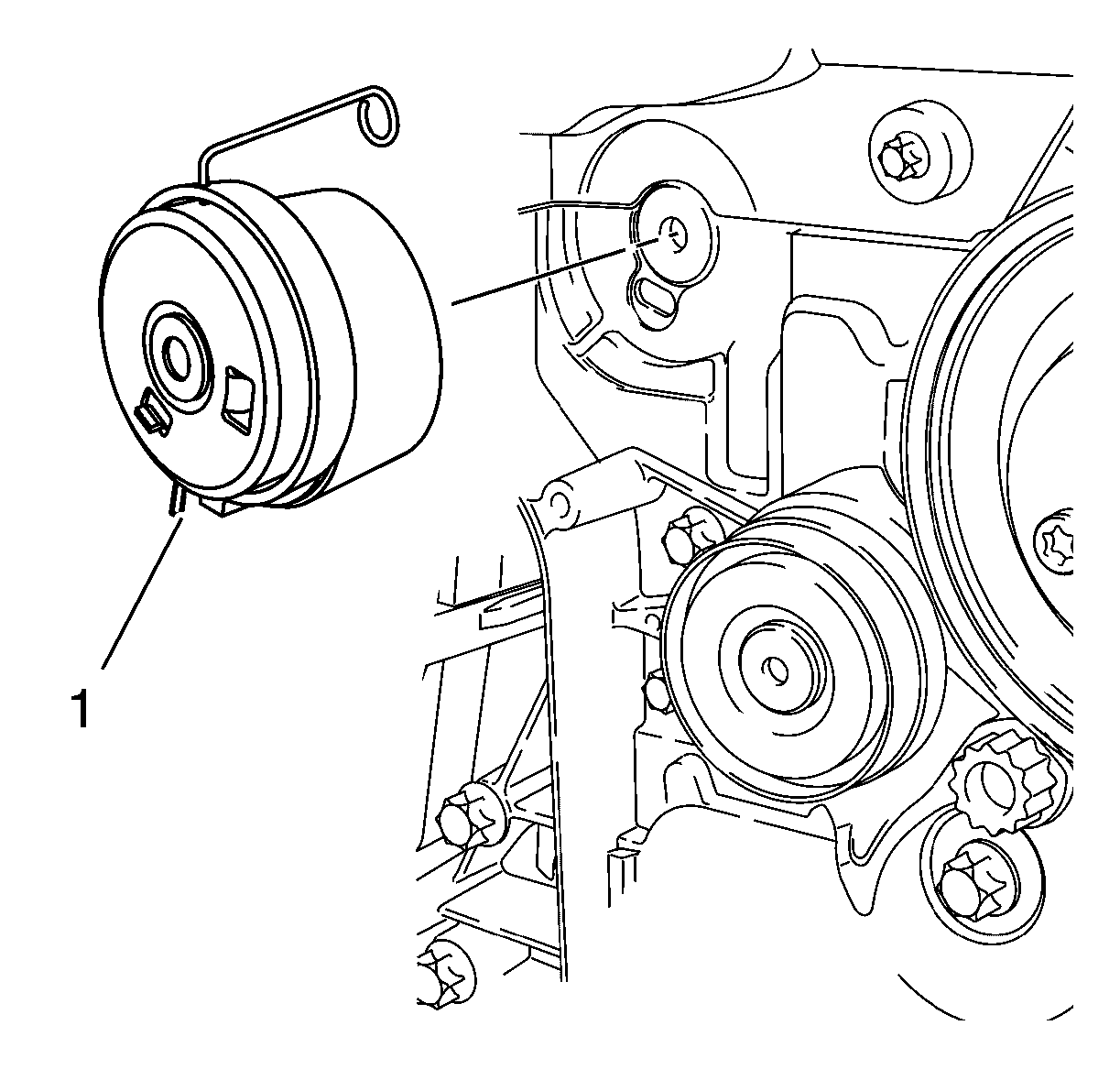 1