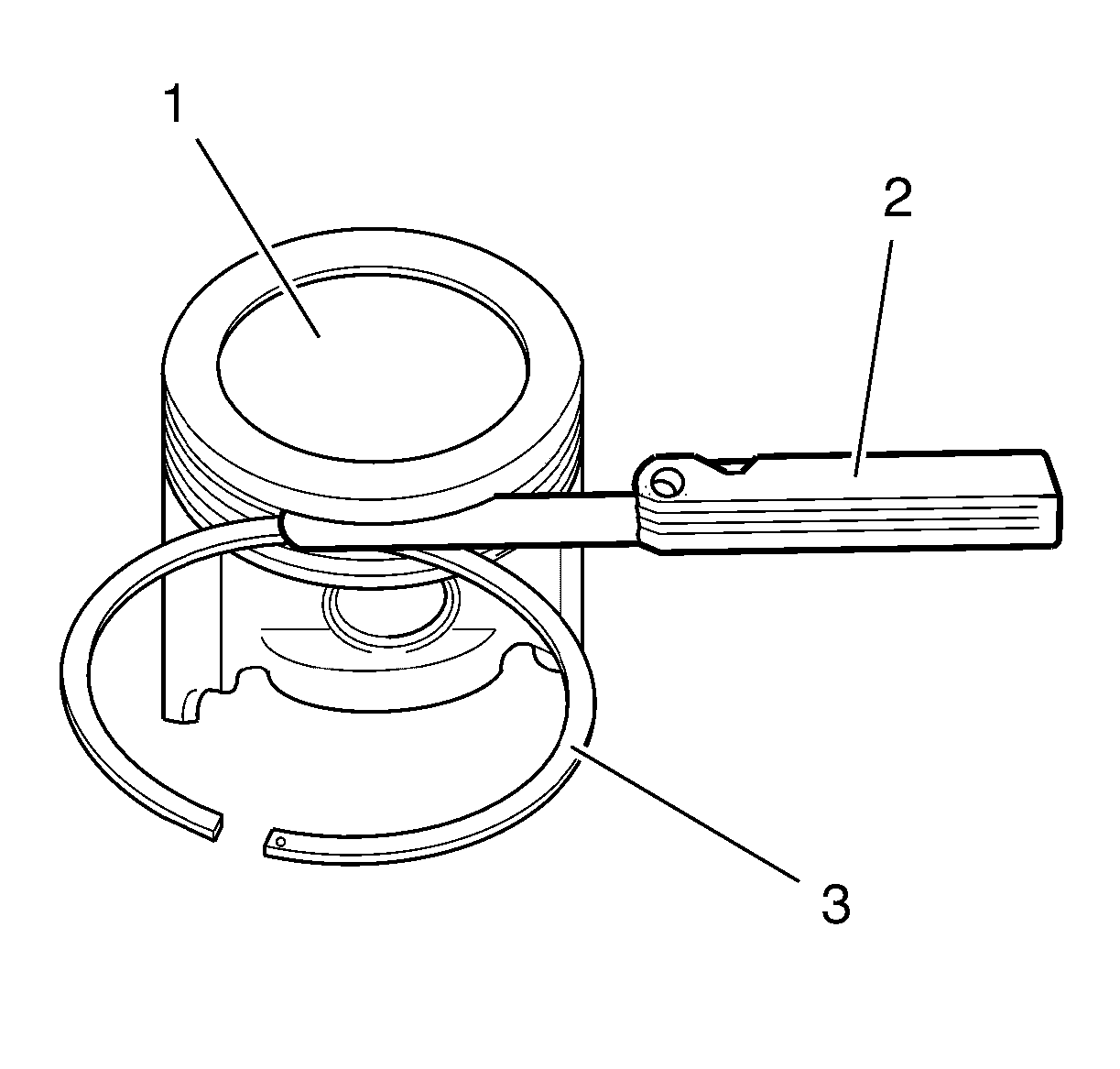 1
2
3