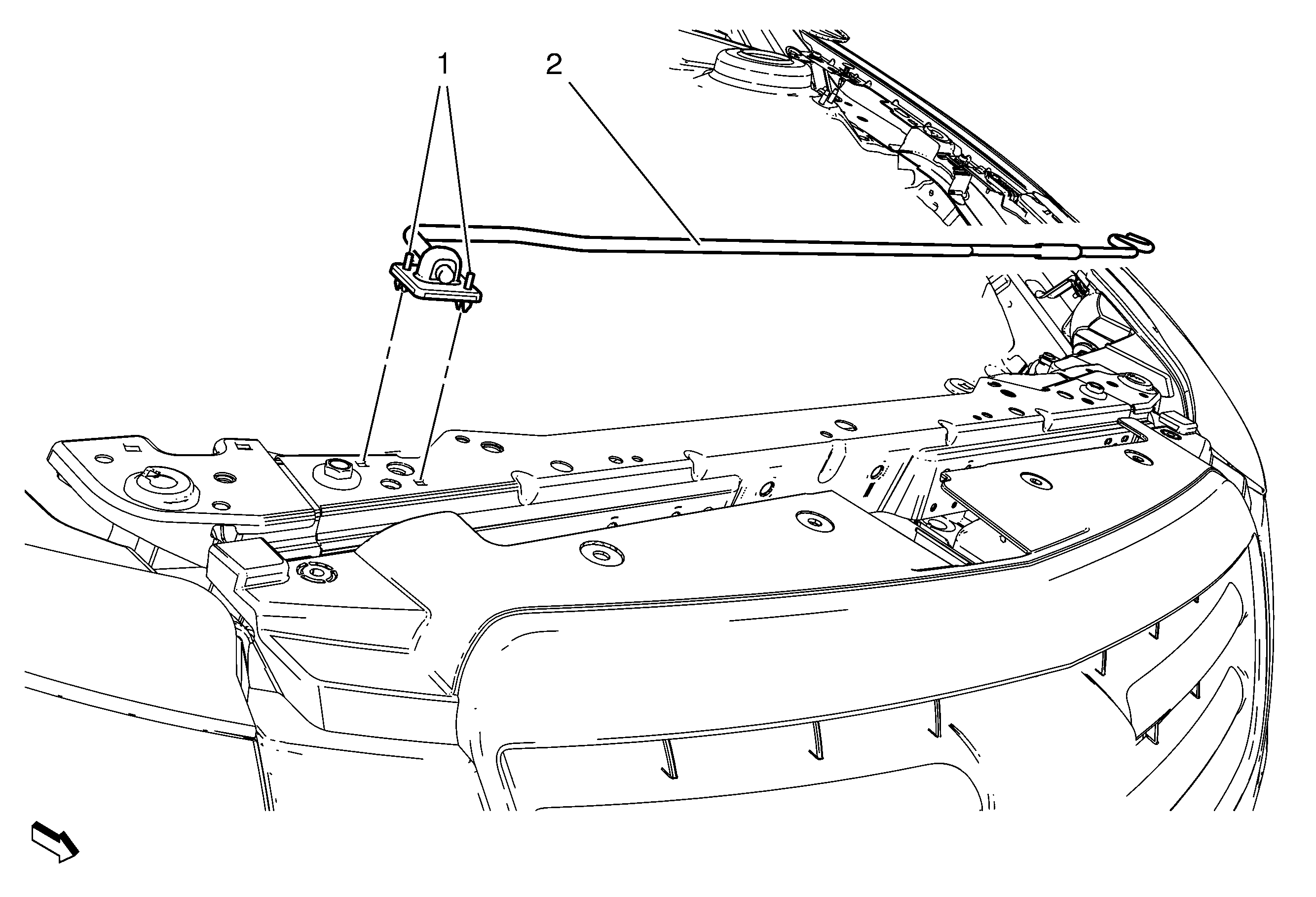 1
2