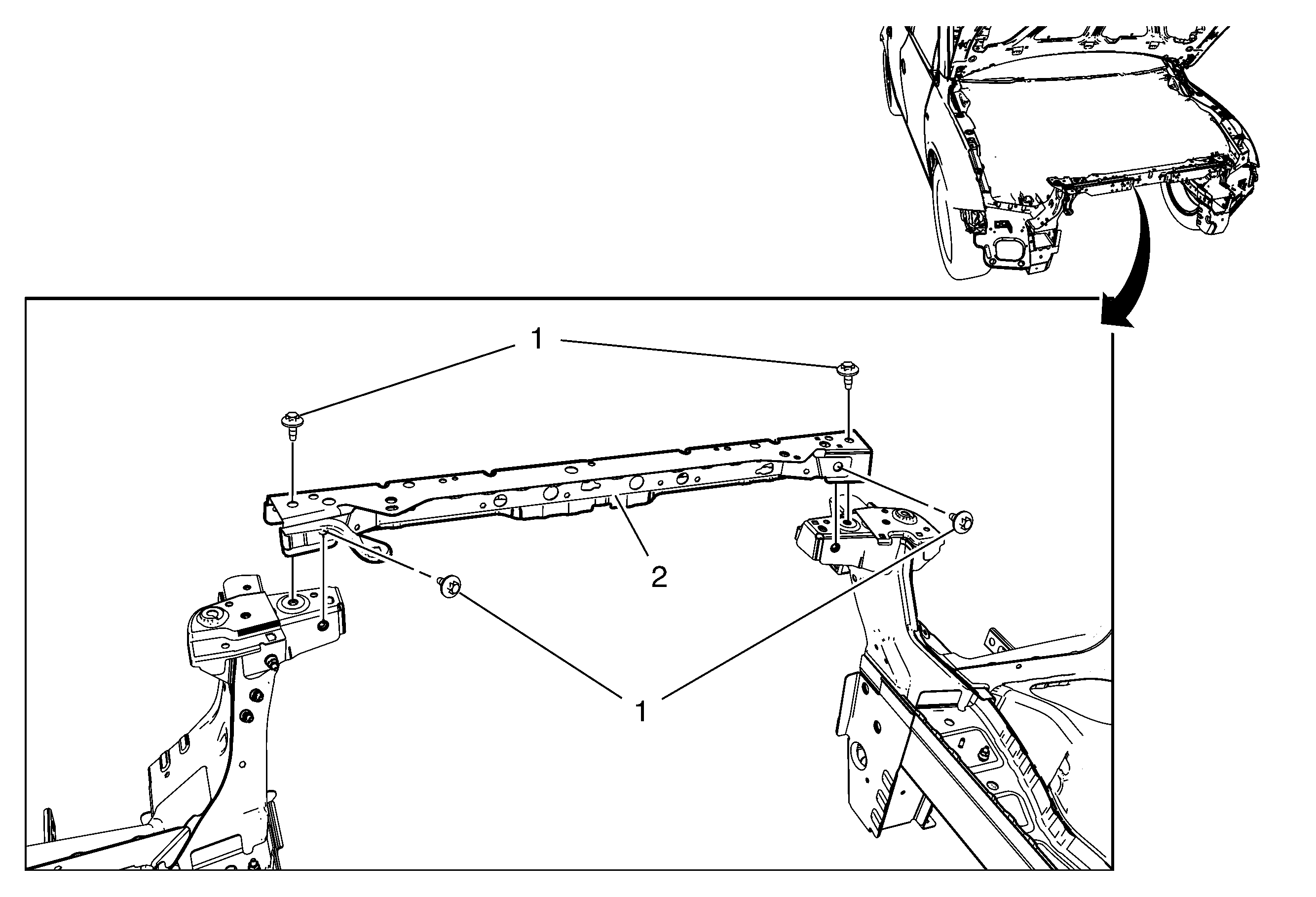 1

2

1