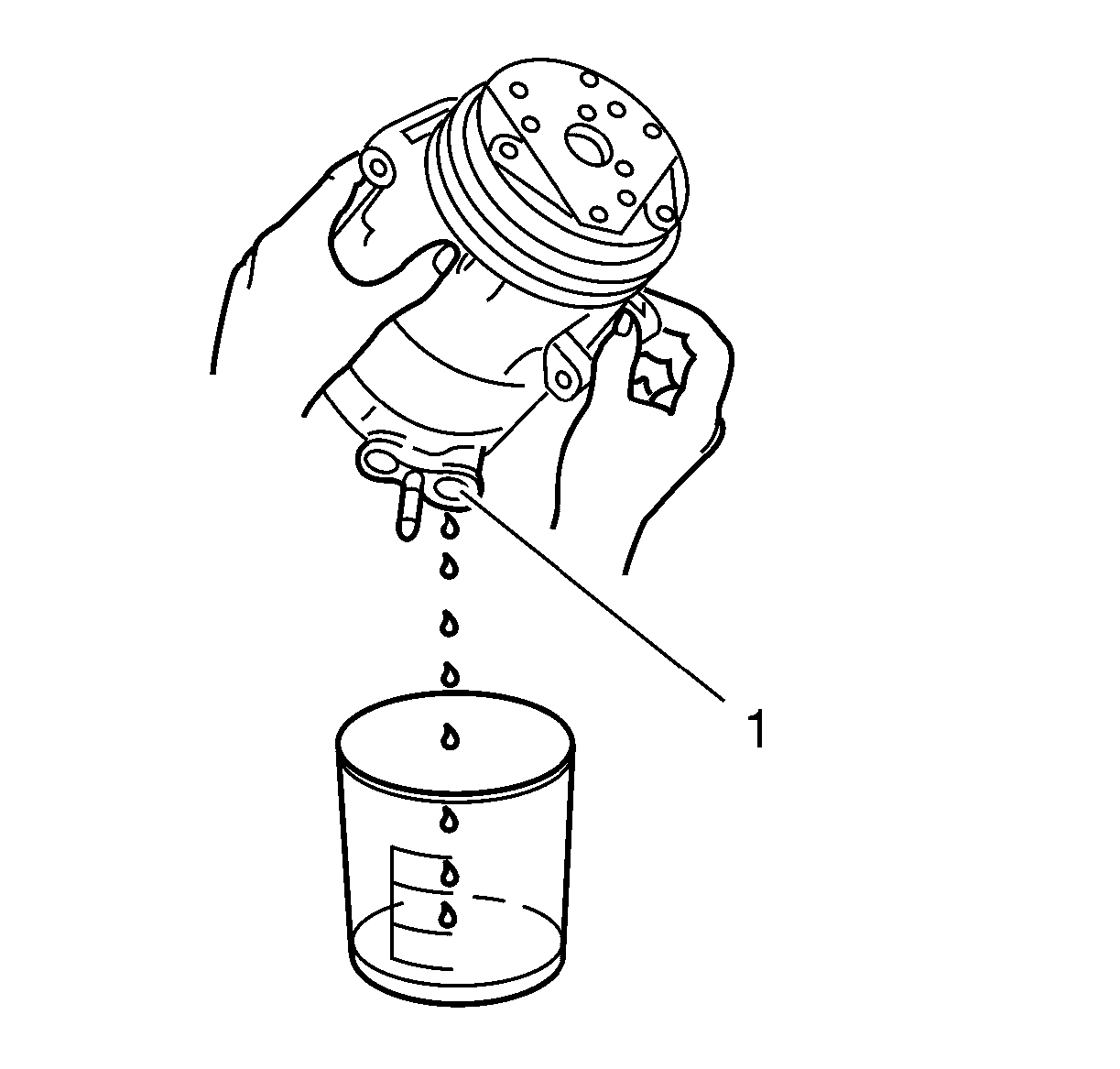 1