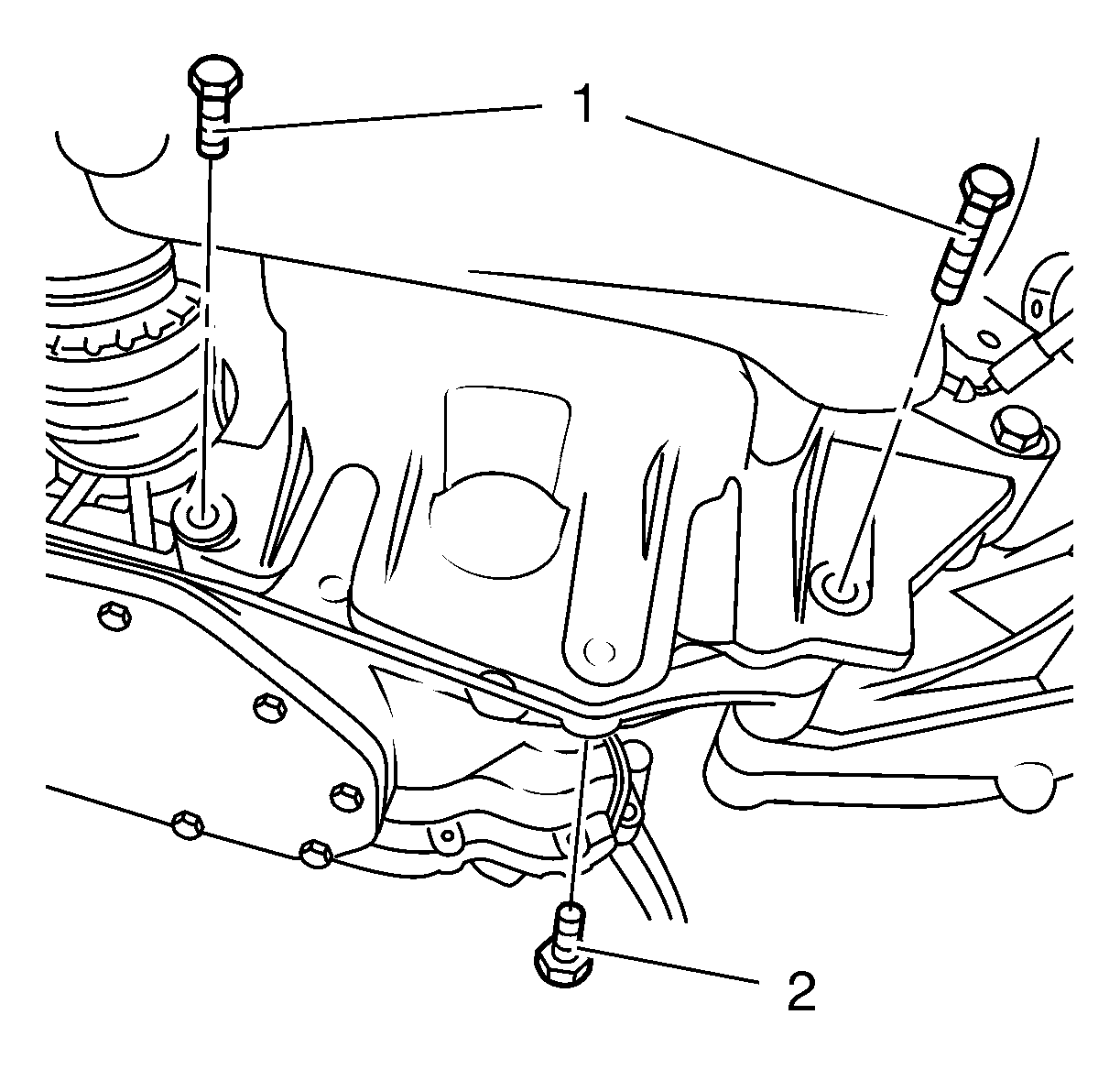 1

2