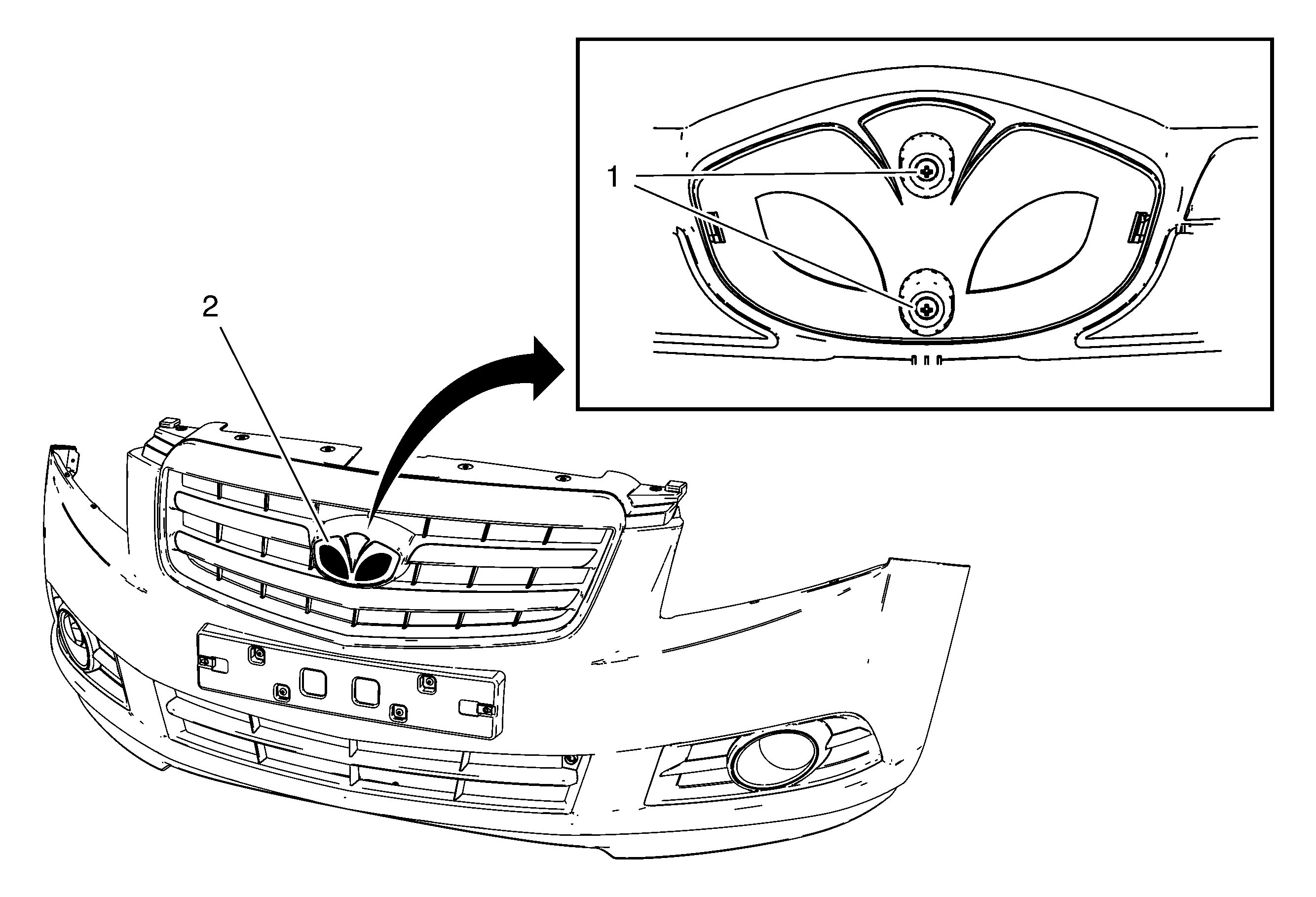 1

2