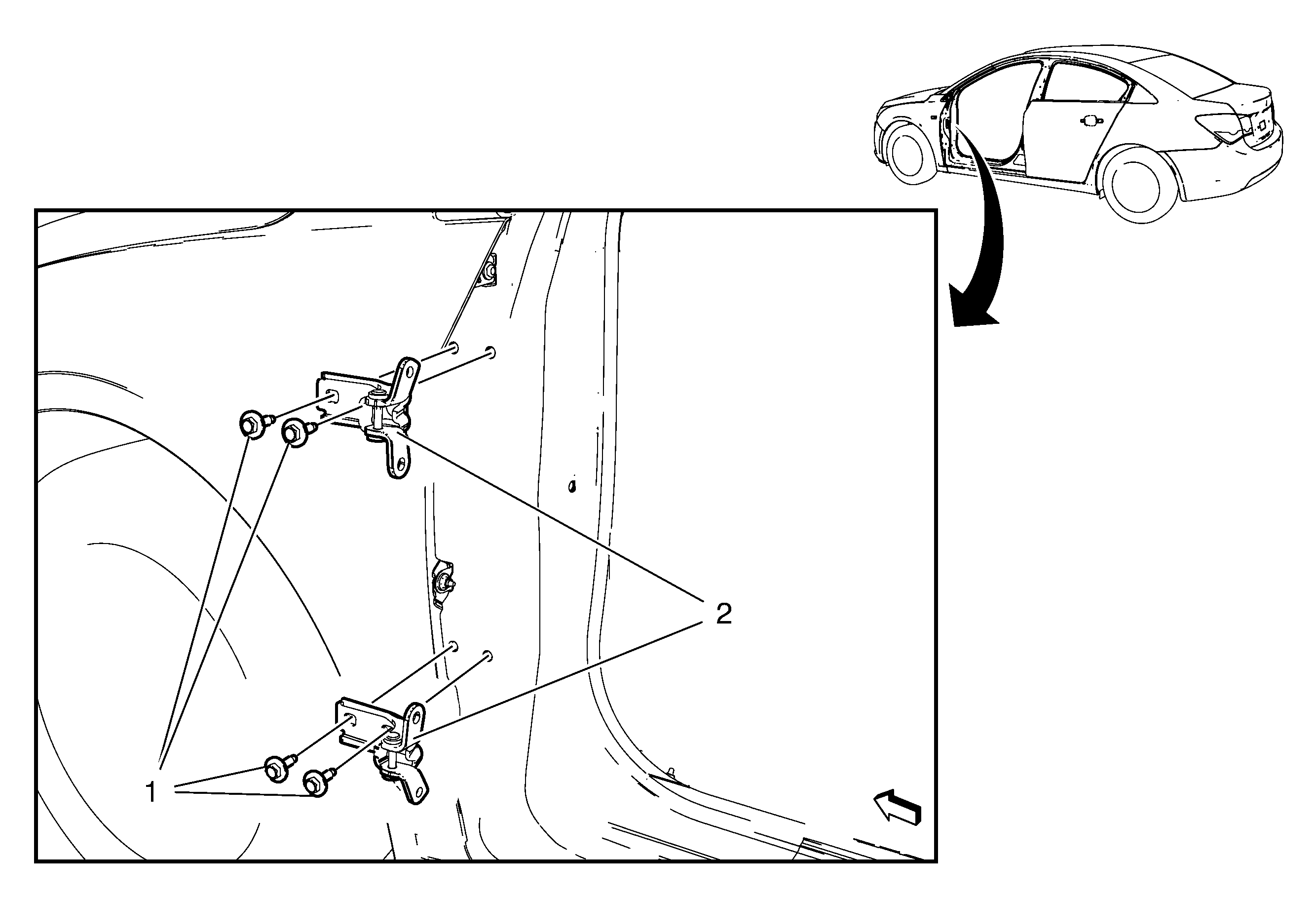 2

1