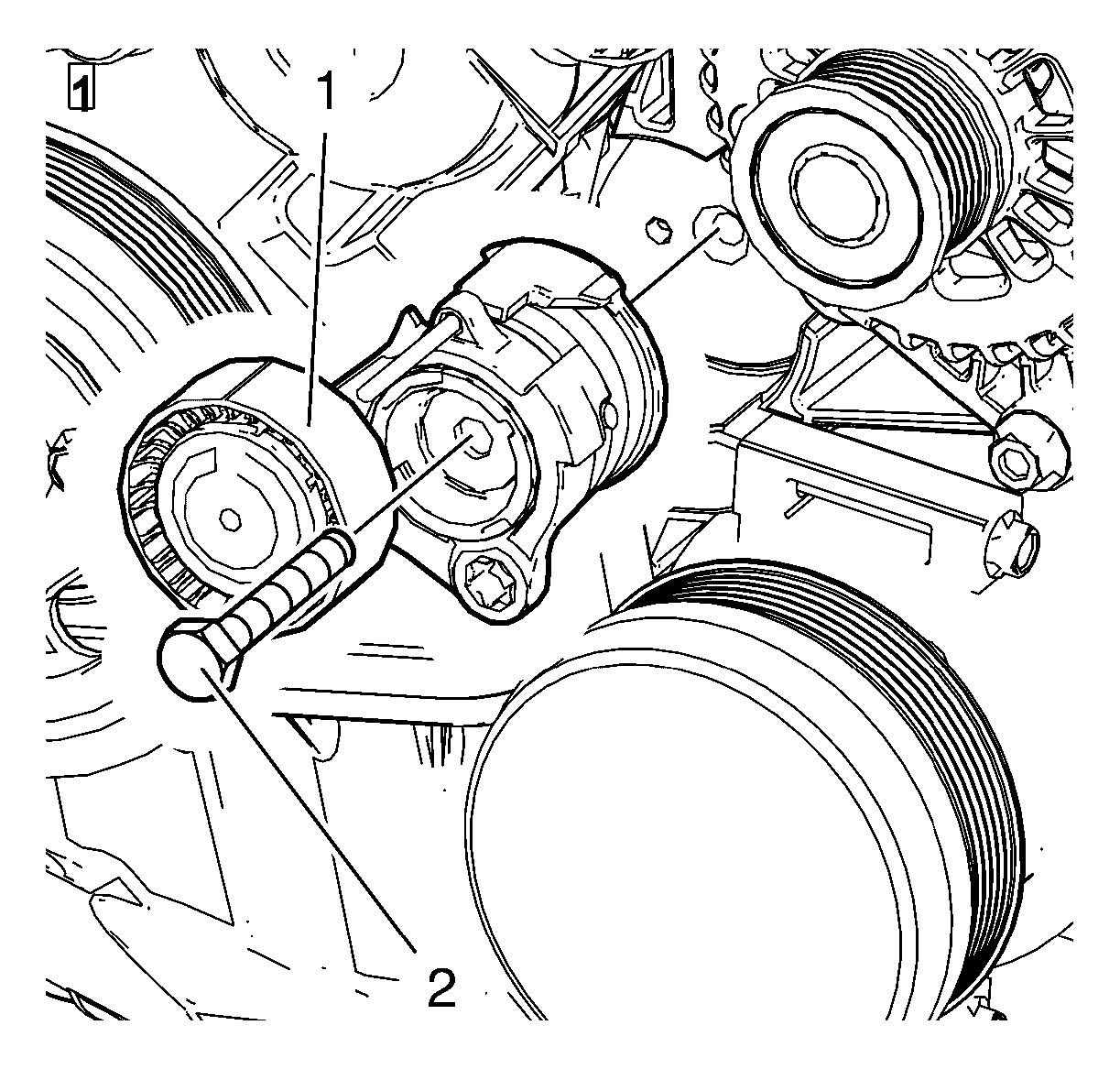 1
1
2