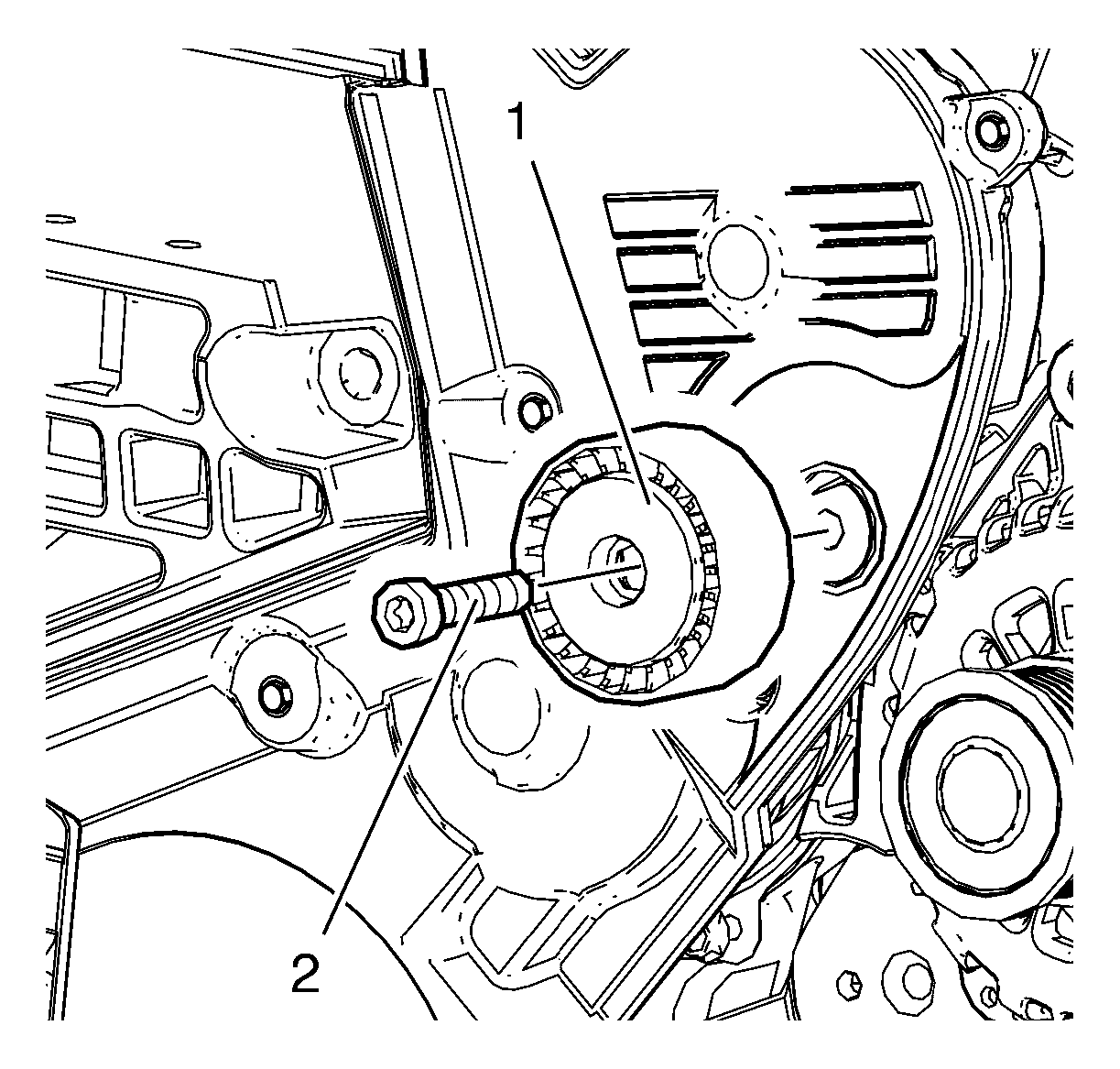 1

2