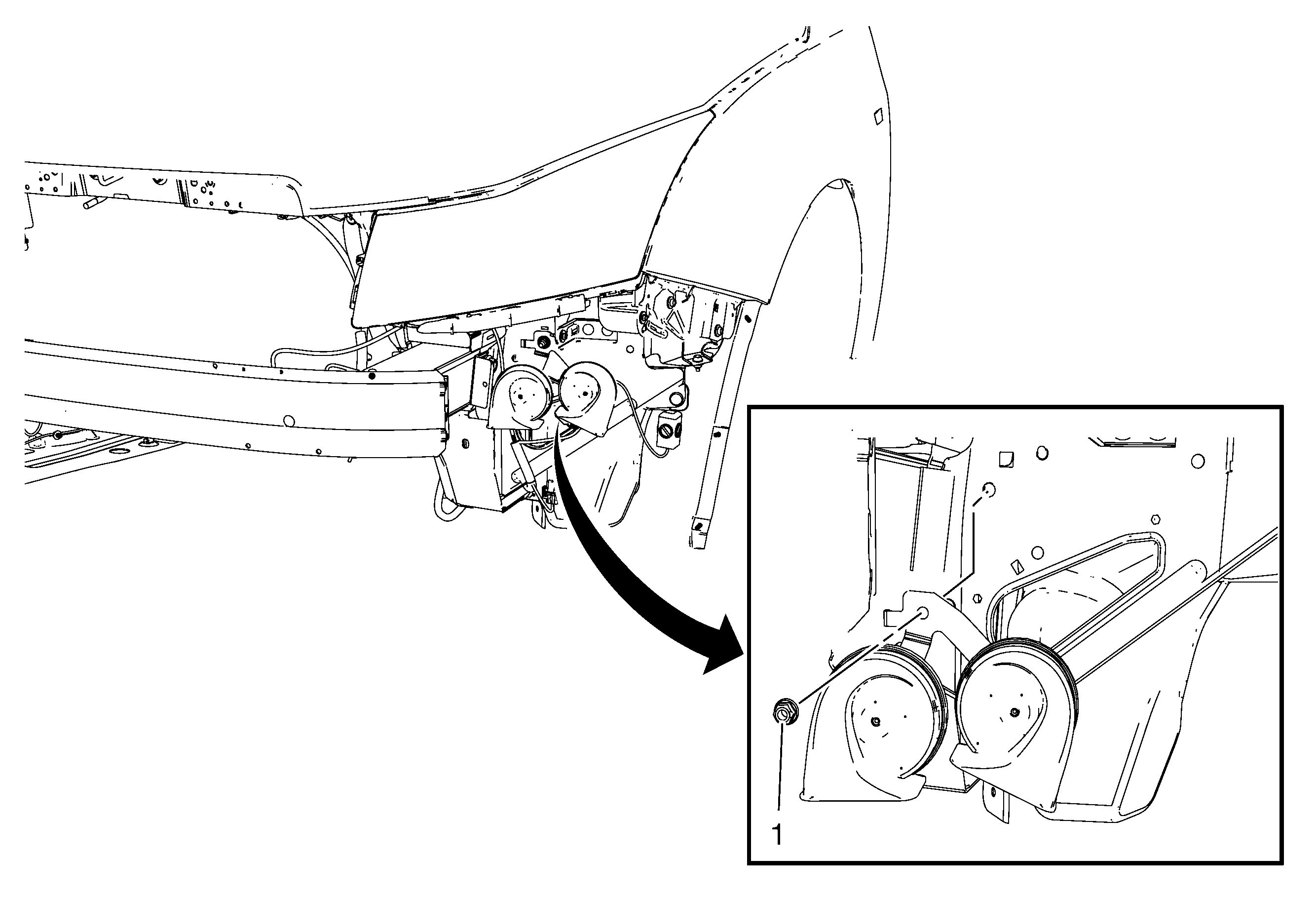 1